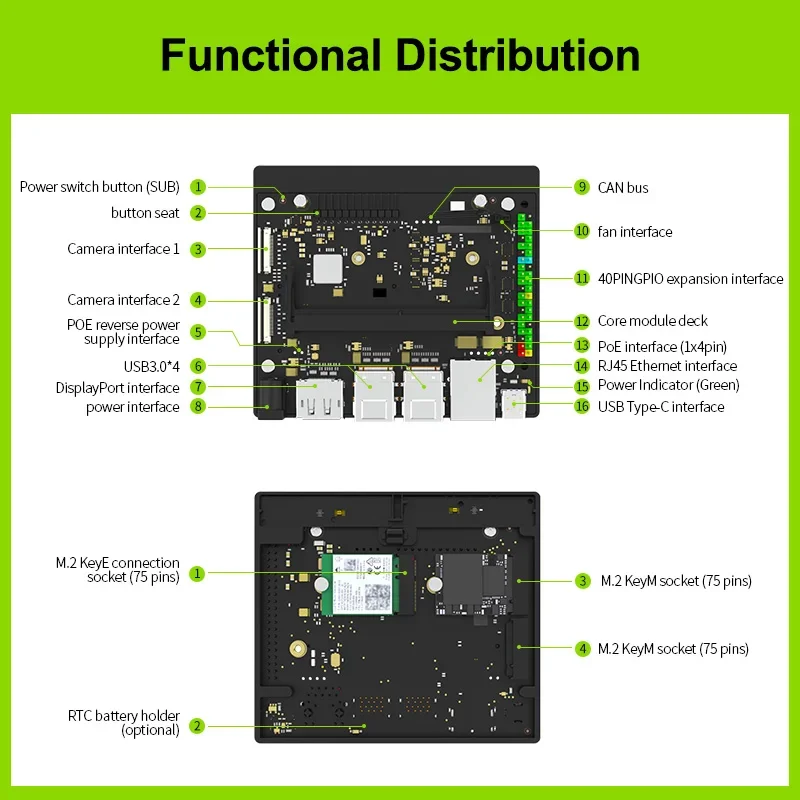 Functional Distribution

Power switch button (SUB) 1
button seat 2
Camera interface 1 3
Camera interface 2 4
POE reverse power supply interface 5
USB3.0*4 6
DisplayPort interface 7
power interface 8

9 CAN bus
10 fan interface
11 40PINGPIO expansion interface
12 Core module deck
13 PoE interface (1x4pin)
14 RJ45 Ethernet interface
15 Power Indicator (Green)
16 USB Type-C interface

M.2 KeyE connection socket (75 pins) 1
RTC battery holder (optional) 2

3 M.2 KeyM socket (75 pins)
4 M.2 KeyM socket (75 pins)