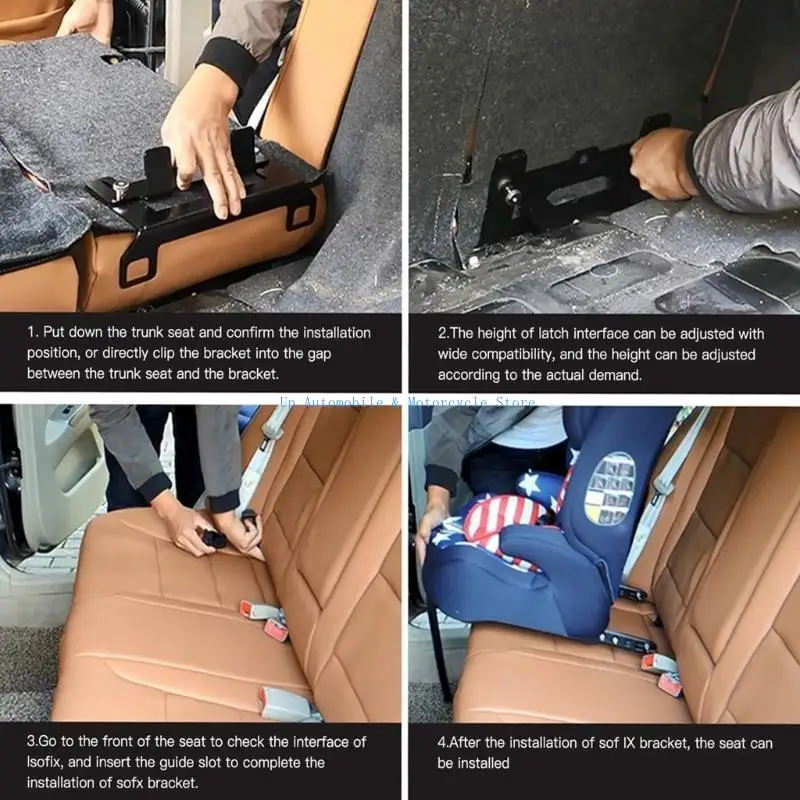 1. Put down the trunk seat and confirm the installation position, or directly clip the bracket into the gap between the trunk seat and the bracket.

2.The height of latch interface can be adjusted with wide compatibility, and the height can be adjusted according to the actual demand.

Up Automobile & Motorcycle Store

3.Go to the front of the seat to check the interface of Isofix, and insert the guide slot to complete the installation of sofx bracket.

4.After the installation of sof IX bracket, the seat can be installed