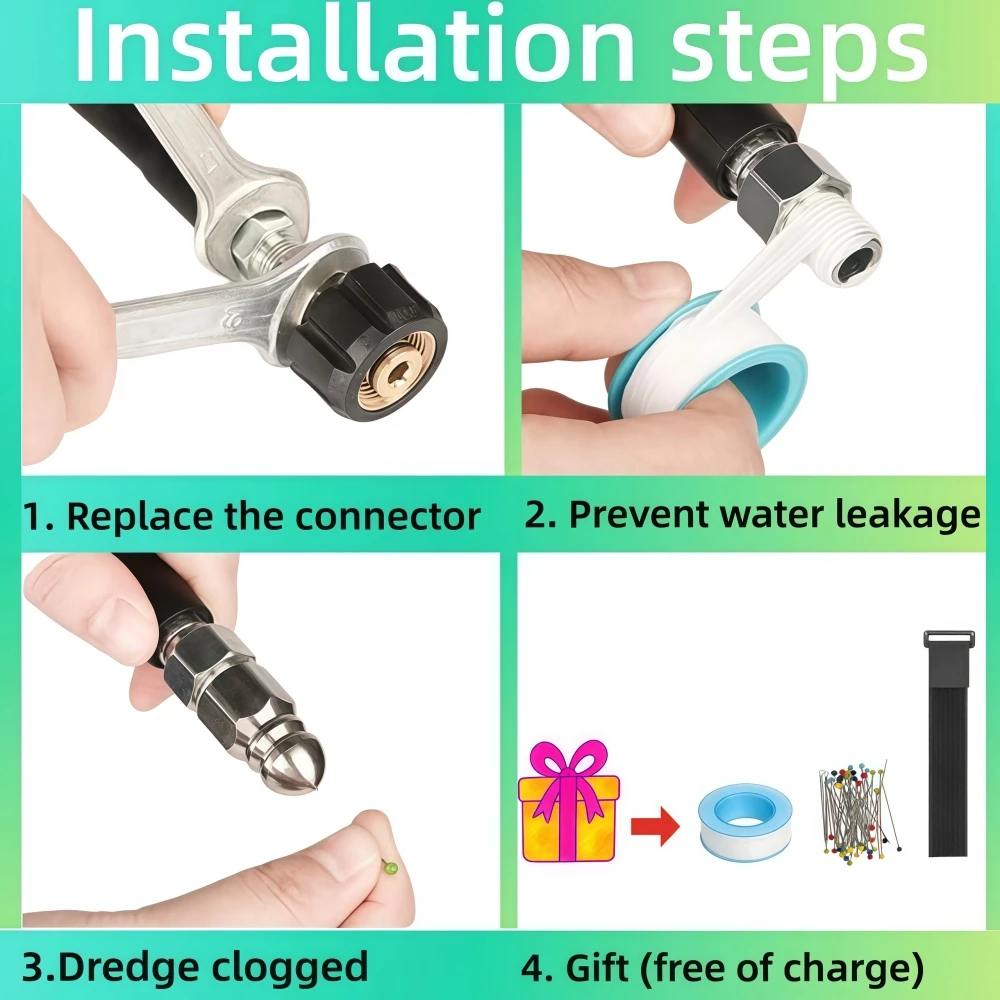 Installation steps

1. Replace the connector

2. Prevent water leakage

3.Dredge clogged

4. Gift (free of charge)