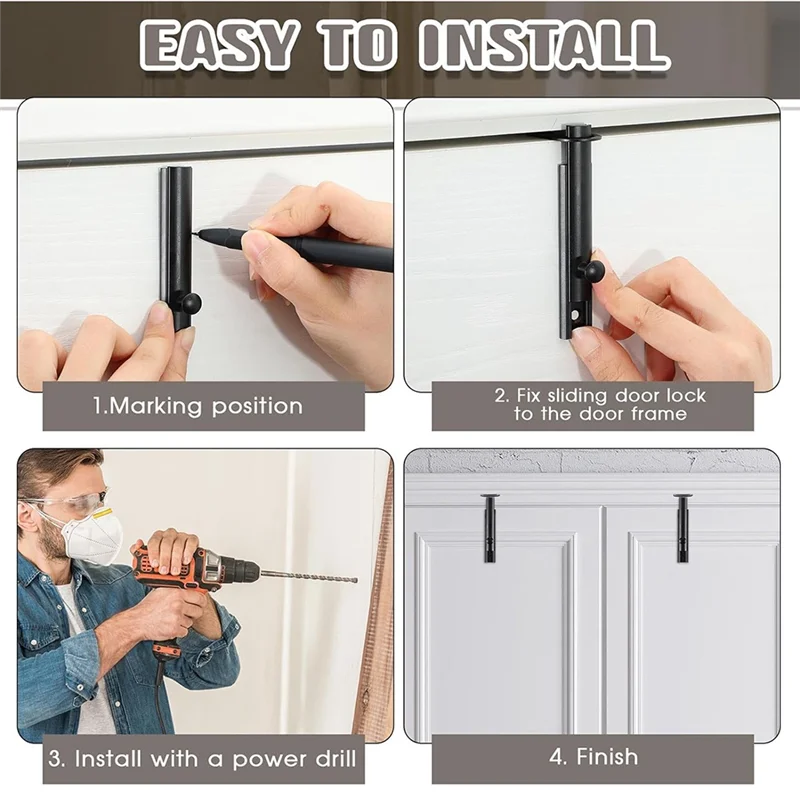 EASY TO INSTALL

1.Marking position

2. Fix sliding door lock to the door frame

3. Install with a power drill

4. Finish