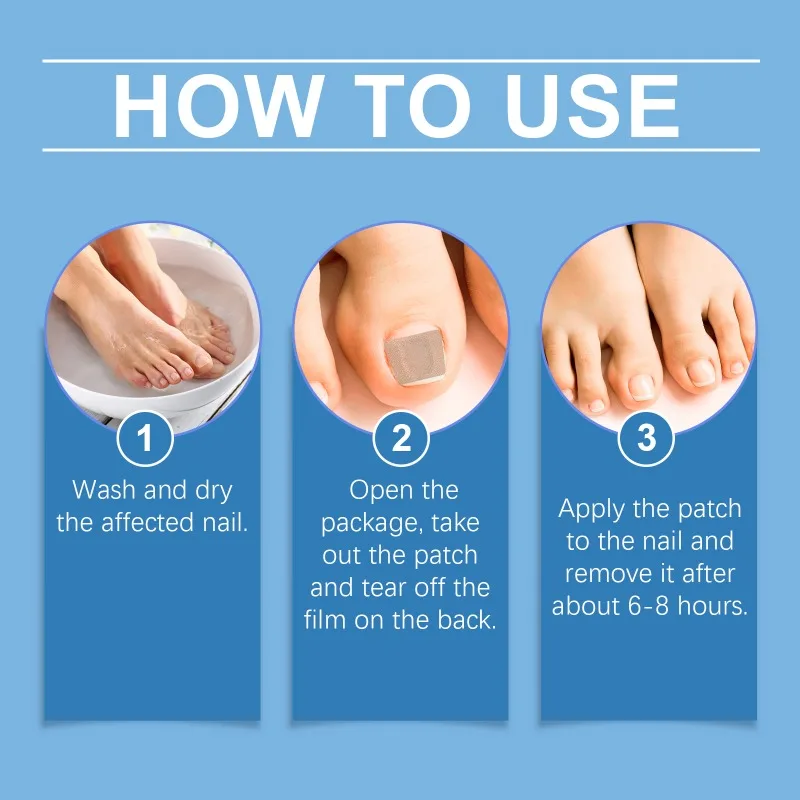 HOW TO USE

1
Wash and dry the affected nail.

2
Open the package, take out the patch and tear off the film on the back.

3
Apply the patch to the nail and remove it after about 6-8 hours.