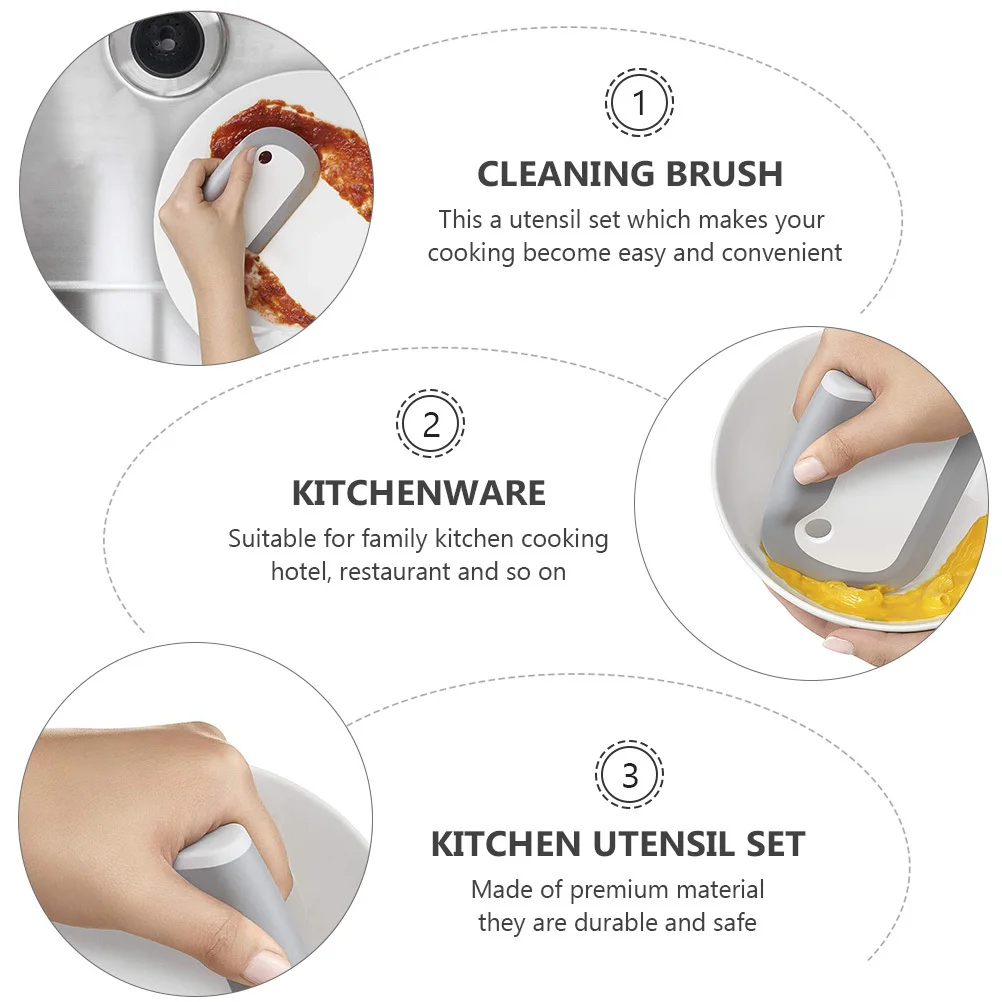 1

CLEANING BRUSH

This a utensil set which makes your cooking become easy and convenient

2

KITCHENWARE

Suitable for family kitchen cooking hotel, restaurant and so on

3

KITCHEN UTENSIL SET

Made of premium material they are durable and safe