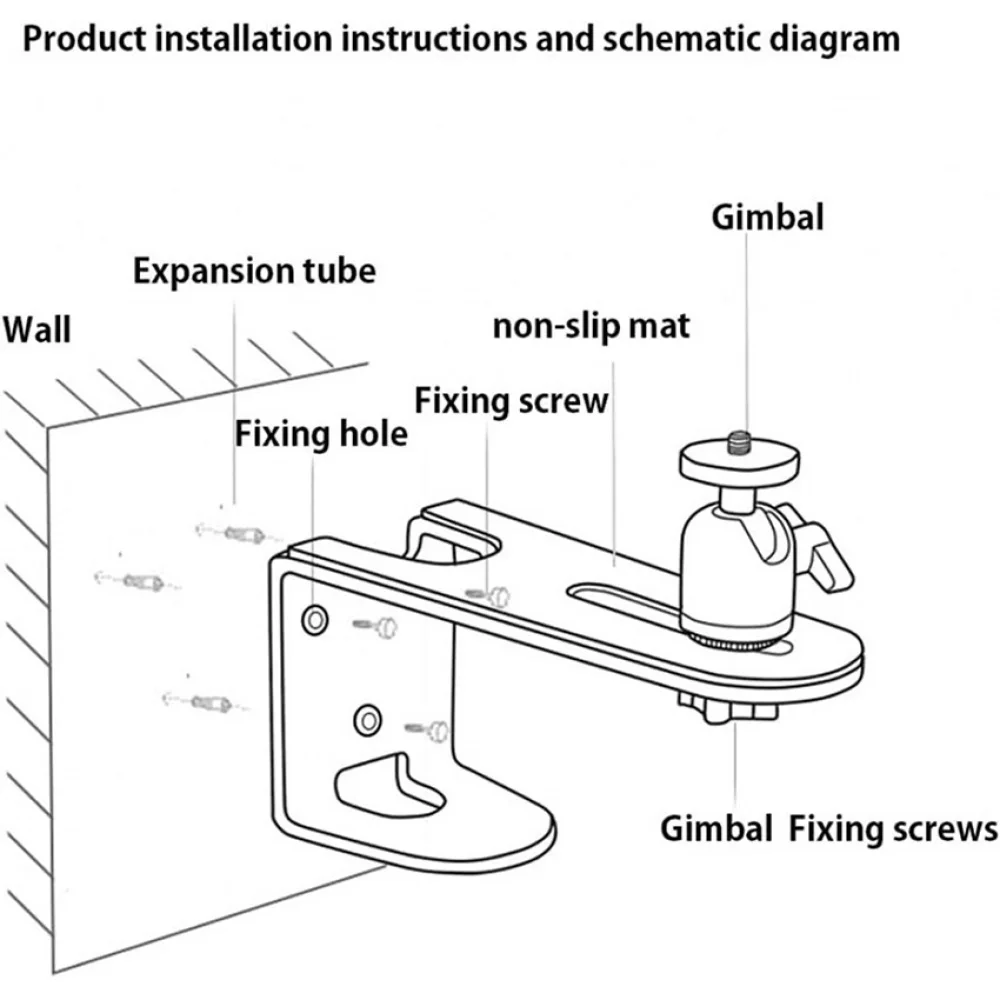 Product installation instructions and schematic diagram

Gimbal

Expansion tube

Wall

non-slip mat

Fixing screw

Fixing hole

Gimbal Fixing screws