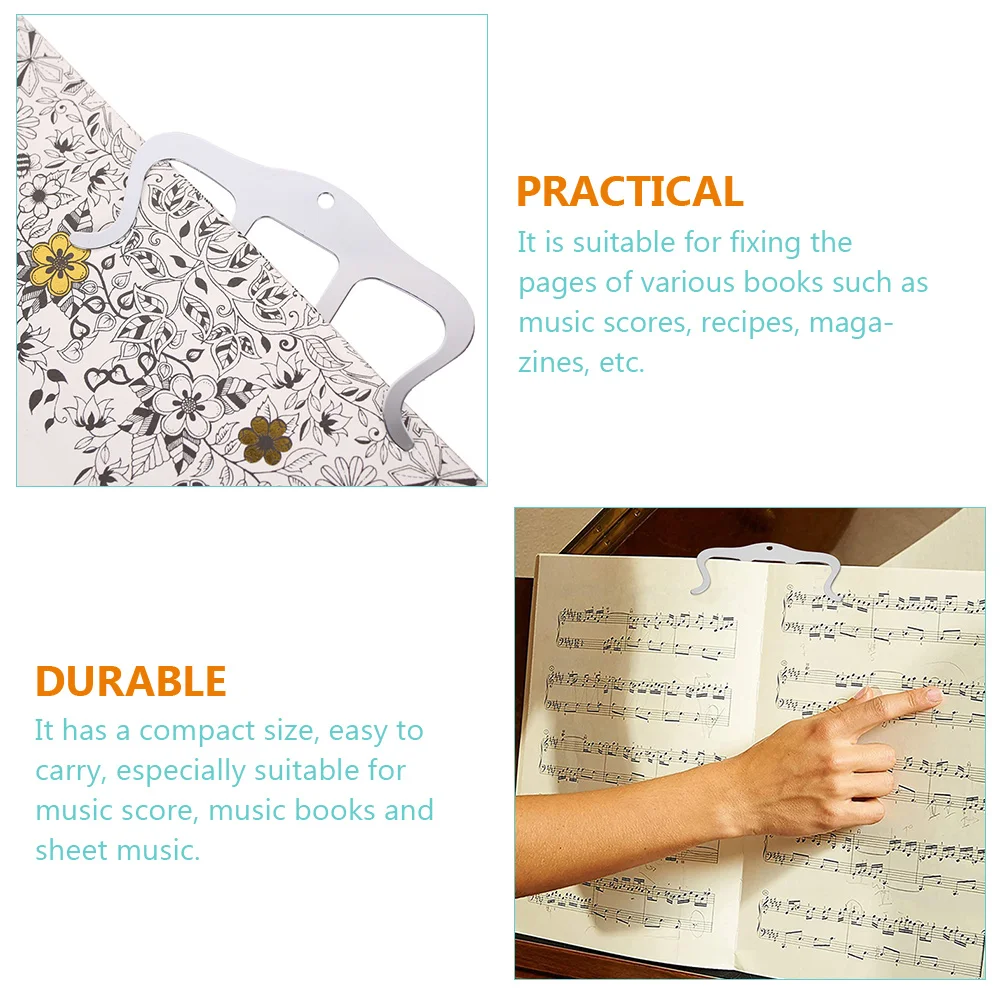 PRACTICAL

It is suitable for fixing the pages of various books such as music scores, recipes, magazines, etc.

DURABLE

It has a compact size, easy to carry, especially suitable for music score, music books and sheet music.