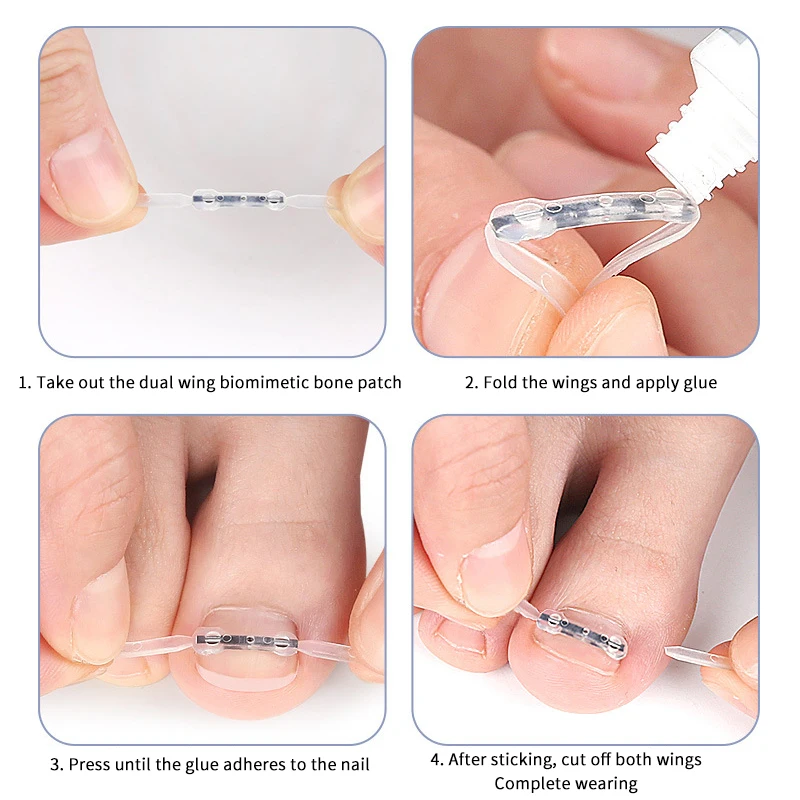 1. Take out the dual wing biomimetic bone patch

2. Fold the wings and apply glue

3. Press until the glue adheres to the nail

4. After sticking, cut off both wings
Complete wearing