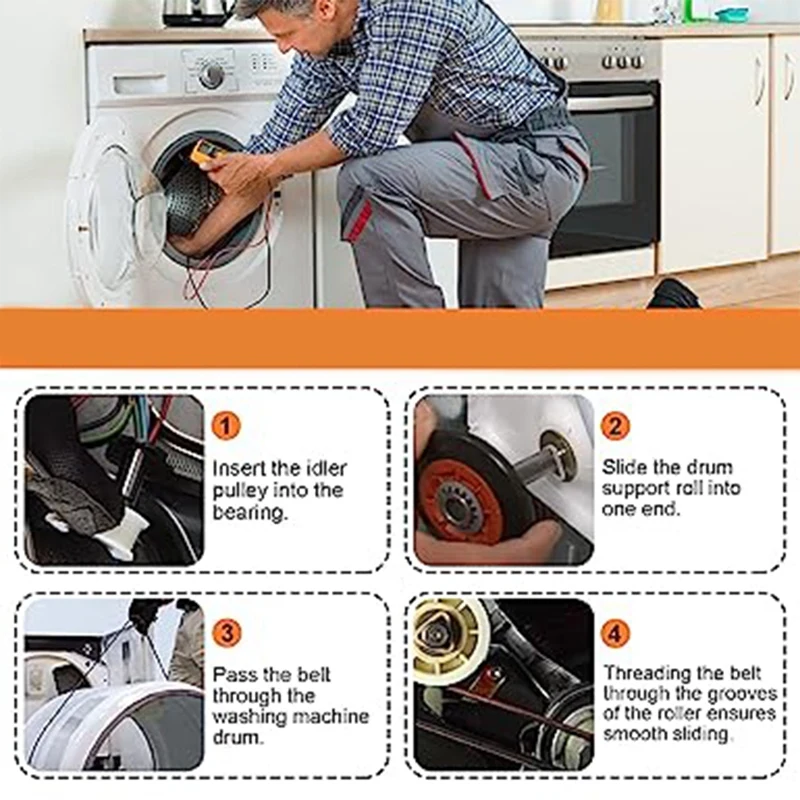 1

Insert the idler pulley into the bearing.

2

Slide the drum support roll into one end.

3

Pass the belt through the washing machine drum.

4

Threading the belt through the grooves of the roller ensures smooth sliding.