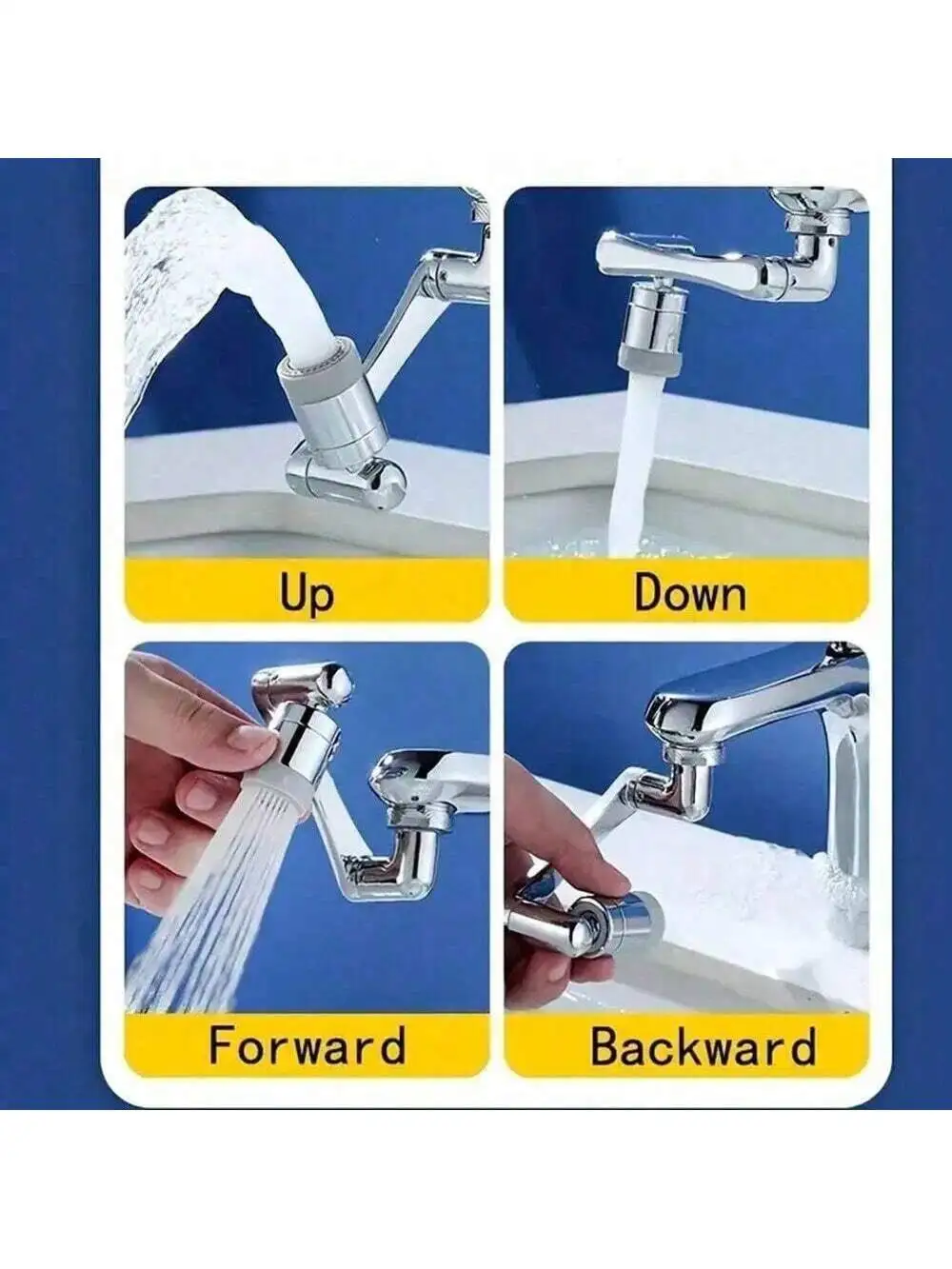 Up

Down

Forward

Backward