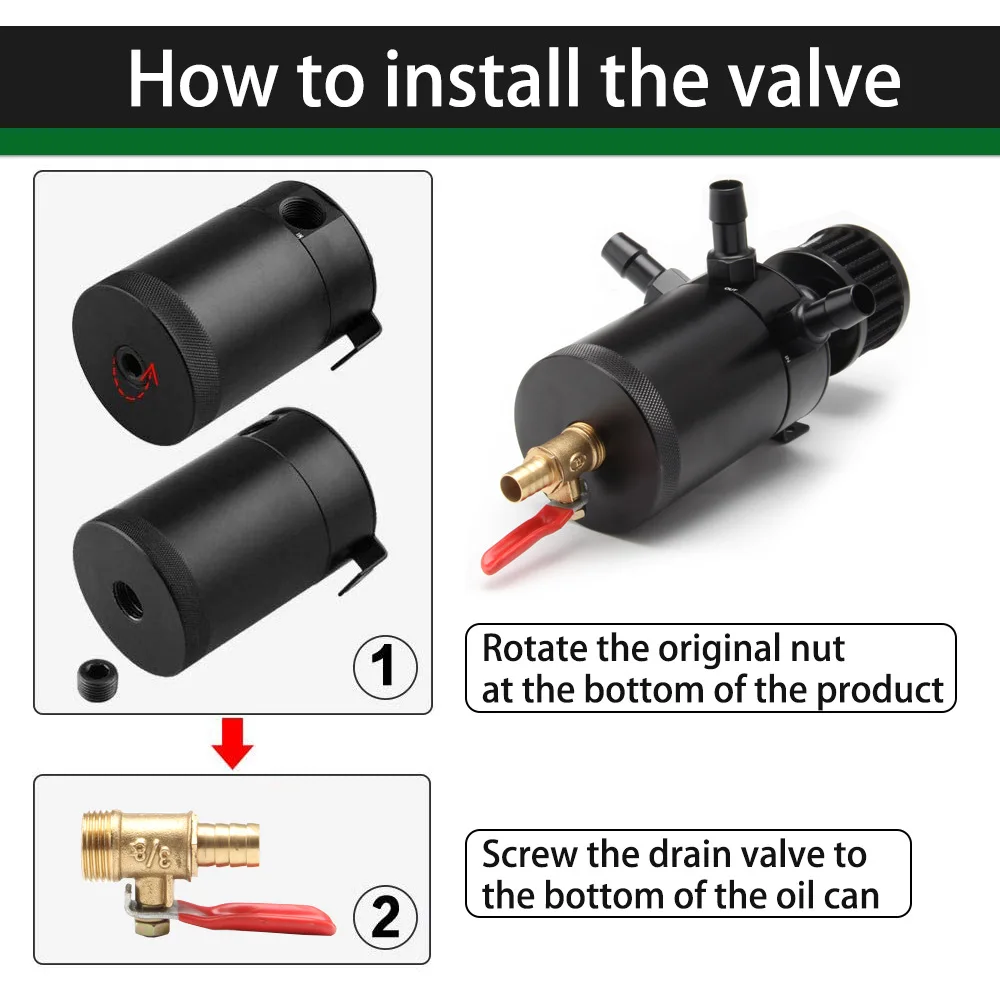 How to install the valve

1

Rotate the original nut at the bottom of the product

3/8

2

Screw the drain valve to the bottom of the oil can