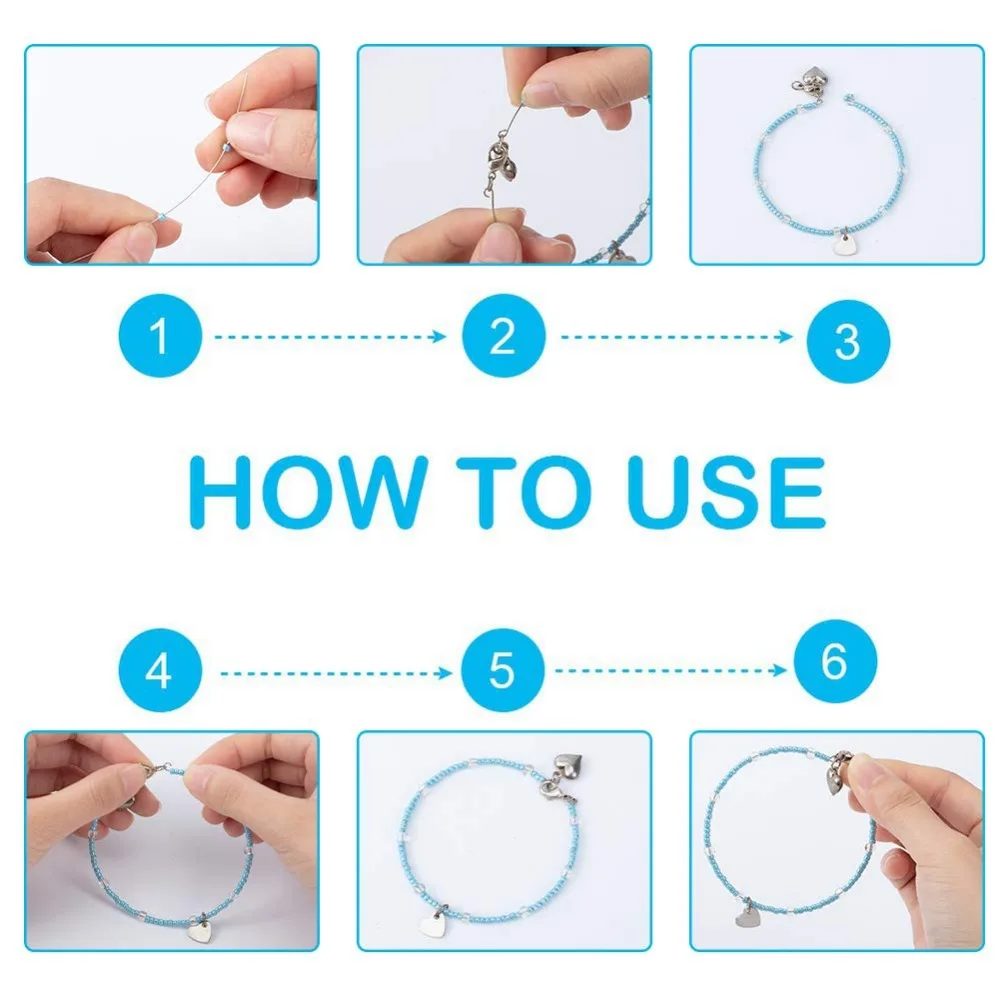 1
2
3

HOW TO USE

4
5
6