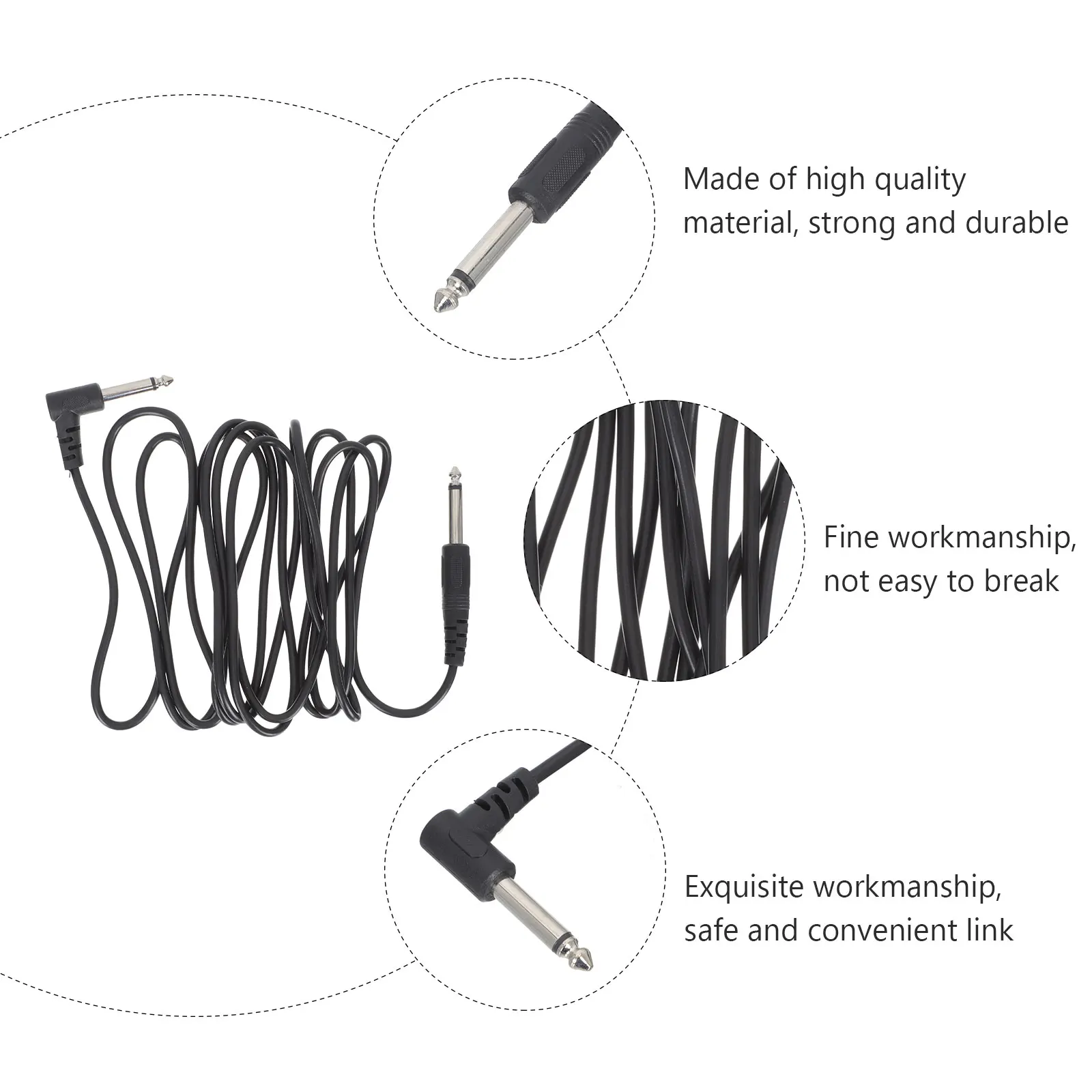 Made of high quality material, strong and durable

Fine workmanship, not easy to break

Exquisite workmanship, safe and convenient link