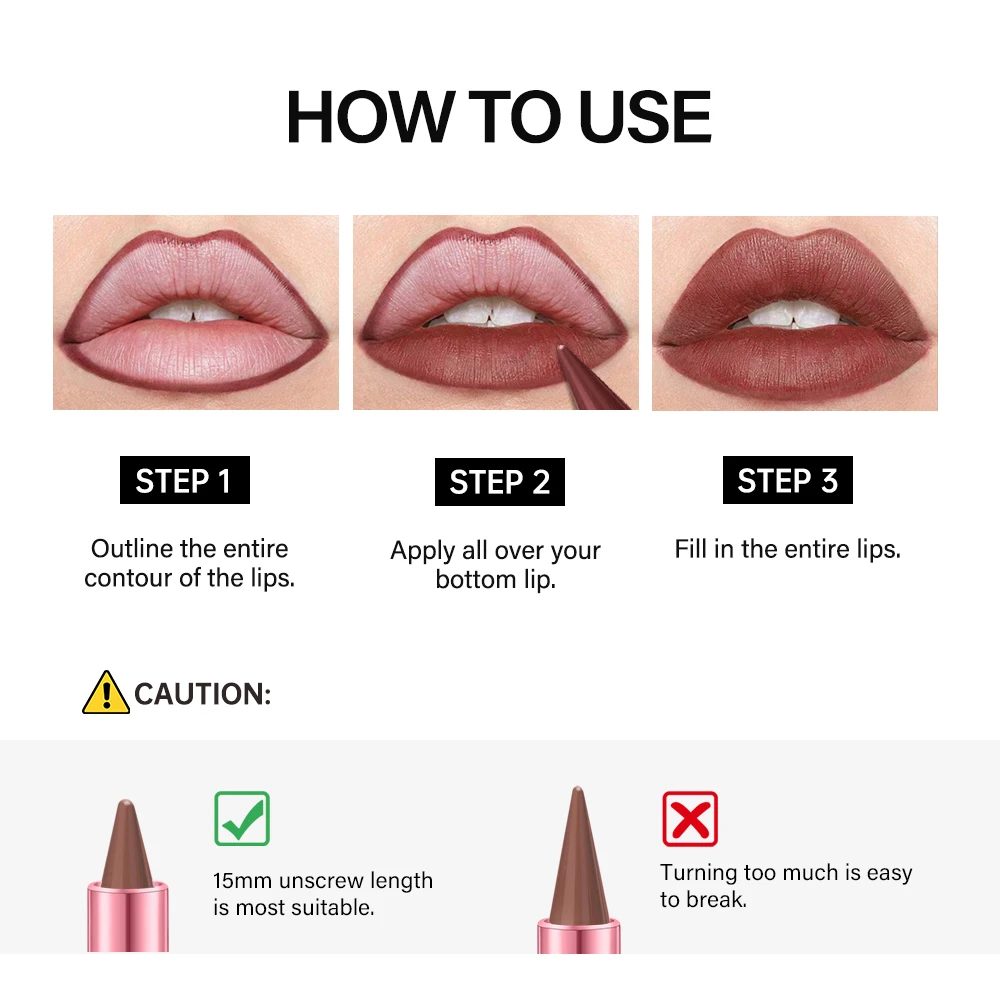 HOW TO USE

STEP 1

Outline the entire contour of the lips.

STEP 2

Apply all over your bottom lip.

STEP 3

Fill in the entire lips.

CAUTION:

15mm unscrew length is most suitable.

Turning too much is easy to break.