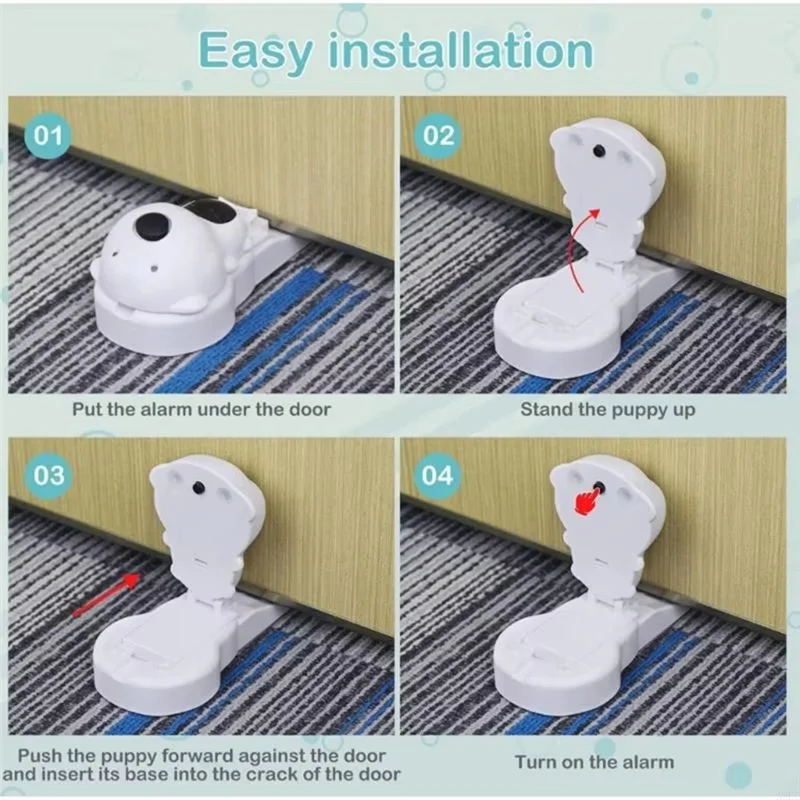 Easy installation

01

Put the alarm under the door

02

Stand the puppy up

03

Push the puppy forward against the door and insert its base into the crack of the door

04

Turn on the alarm