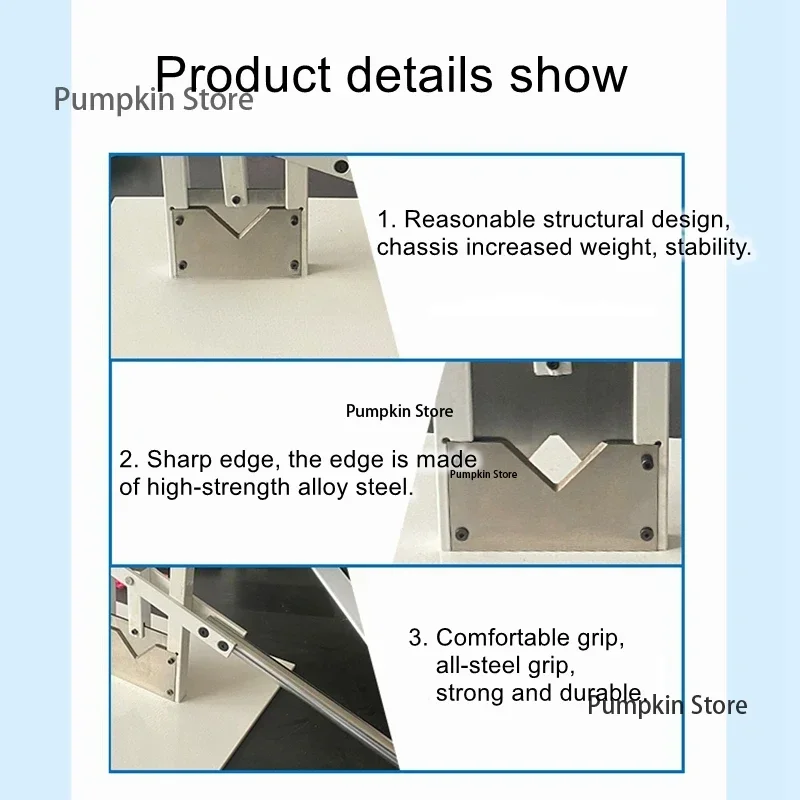 Product details show

Pumpkin Store

1. Reasonable structural design, chassis increased weight, stability.

Pumpkin Store

2. Sharp edge, the edge is made of high-strength alloy steel.

Pumpkin Store

3. Comfortable grip, all-steel grip, strong and durable.

Pumpkin Store