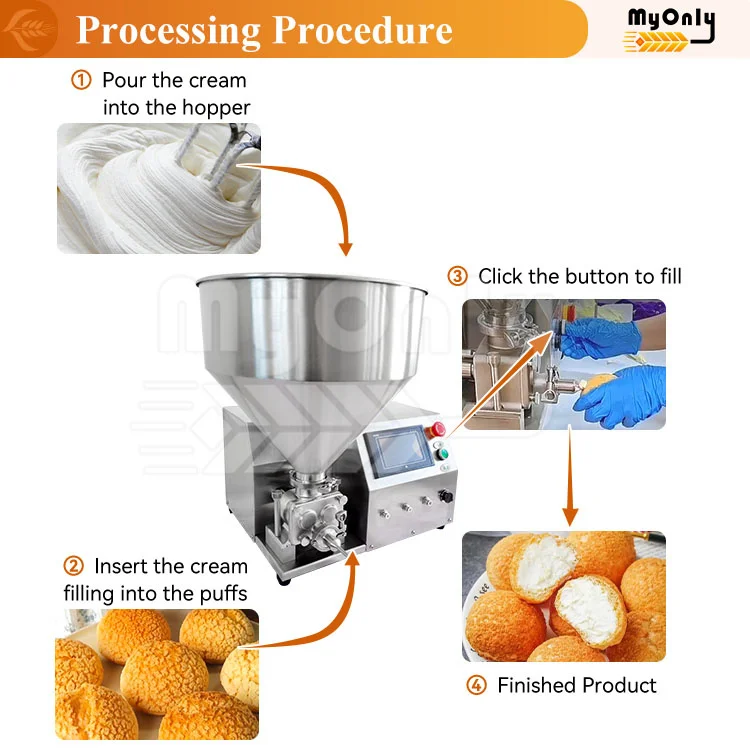 Processing Procedure

MyOnly

① Pour the cream into the hopper

③ Click the button to fill

② Insert the cream filling into the puffs

④ Finished Product