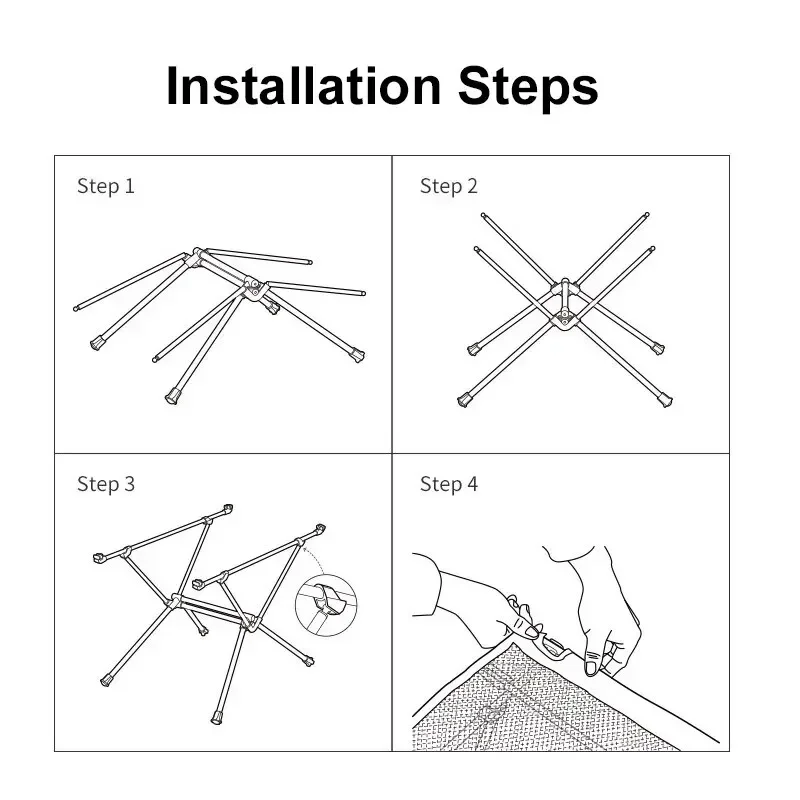 Installation Steps

Step 1

Step 2

Step 3

Step 4