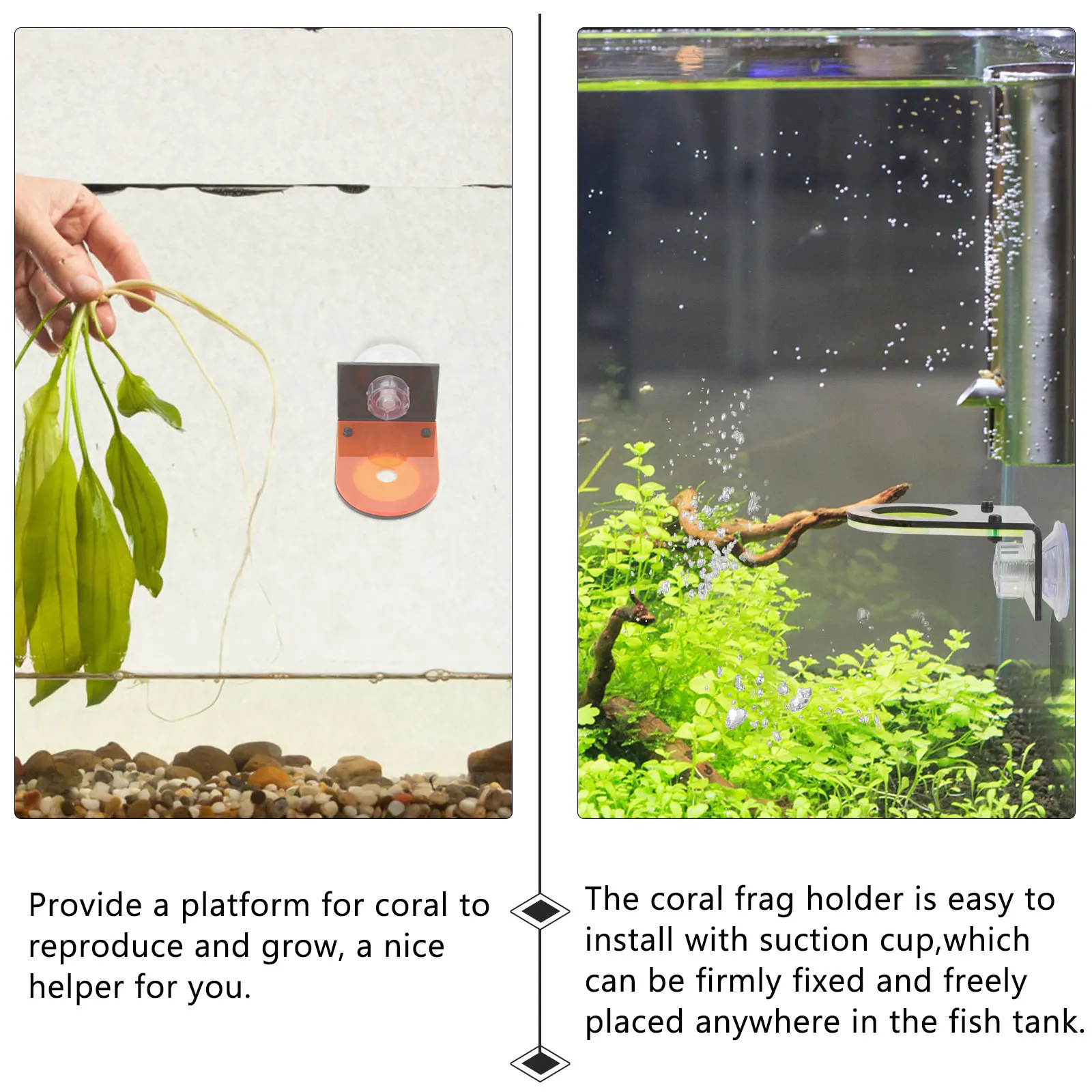 Provide a platform for coral to reproduce and grow, a nice helper for you.

The coral frag holder is easy to install with suction cup,which can be firmly fixed and freely placed anywhere in the fish tank.