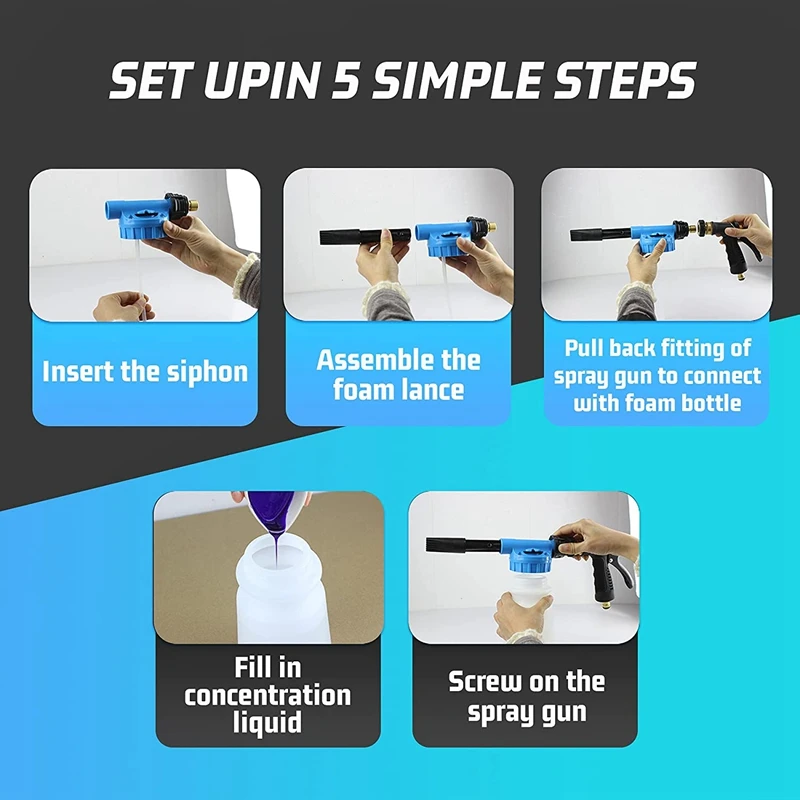 SET UPIN 5 SIMPLE STEPS

Insert the siphon

Assemble the foam lance

Pull back fitting of spray gun to connect with foam bottle

Fill in concentration liquid

Screw on the spray gun