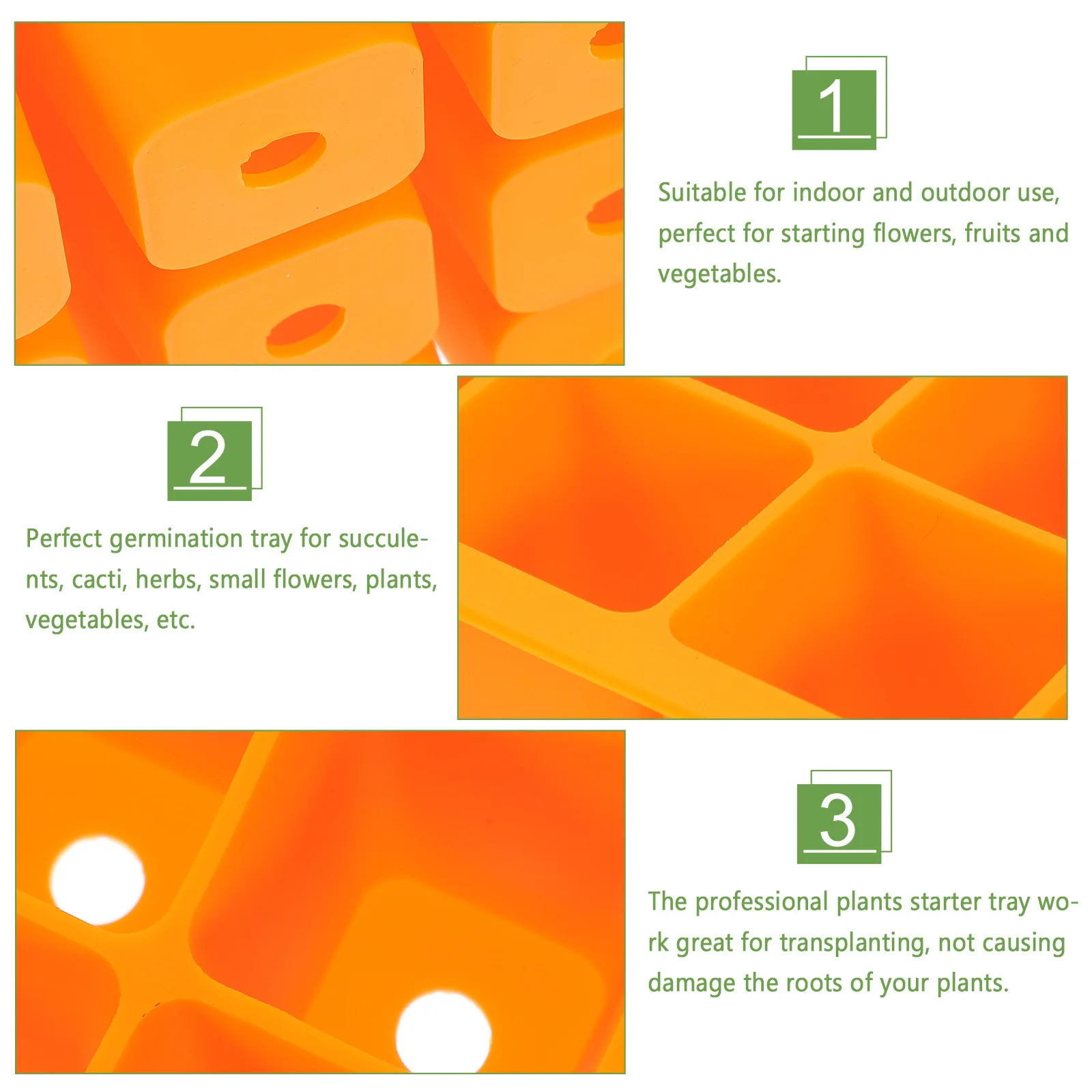 1

Suitable for indoor and outdoor use, perfect for starting flowers, fruits and vegetables.

2

Perfect germination tray for succulents, cacti, herbs, small flowers, plants, vegetables, etc.

3

The professional plants starter tray work great for transplanting, not causing damage the roots of your plants.