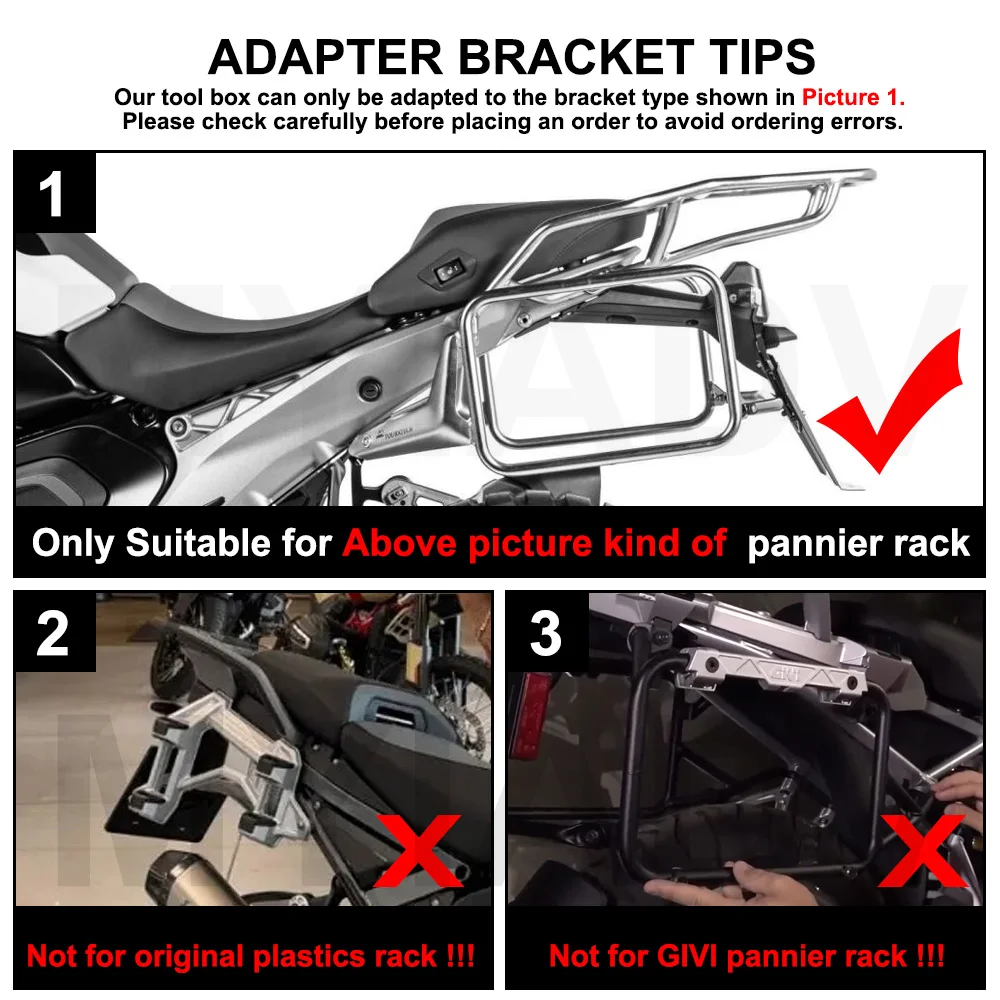 ADAPTER BRACKET TIPS
Our tool box can only be adapted to the bracket type shown in Picture 1.
Please check carefully before placing an order to avoid ordering errors.

1

Only Suitable for Above picture kind of pannier rack

2

Not for original plastics rack !!!

3

GIVI

Not for GIVI pannier rack !!!