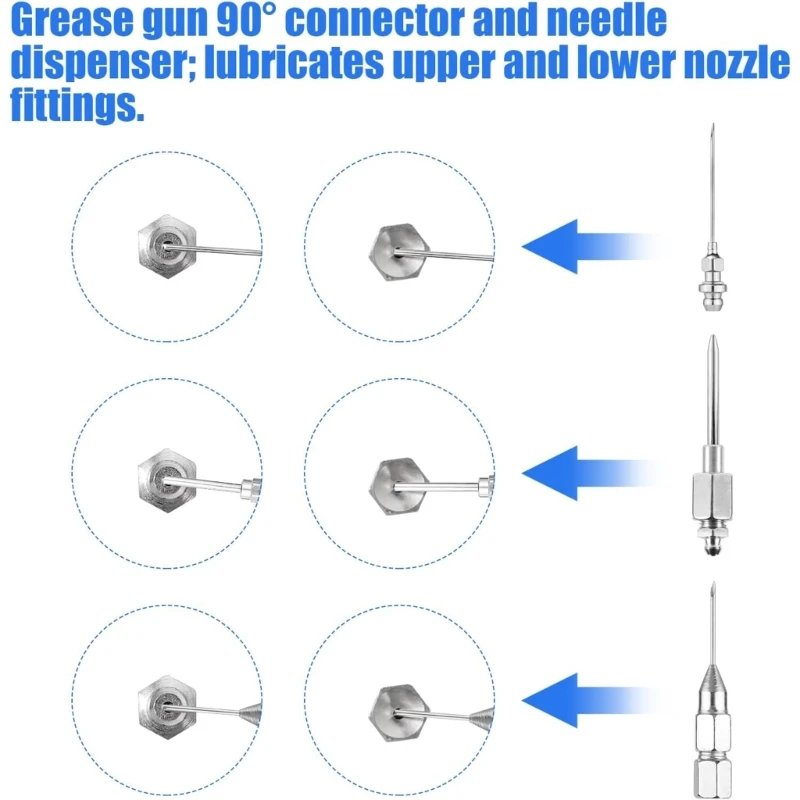 Grease gun 90° connector and needle dispenser; lubricates upper and lower nozzle fittings.