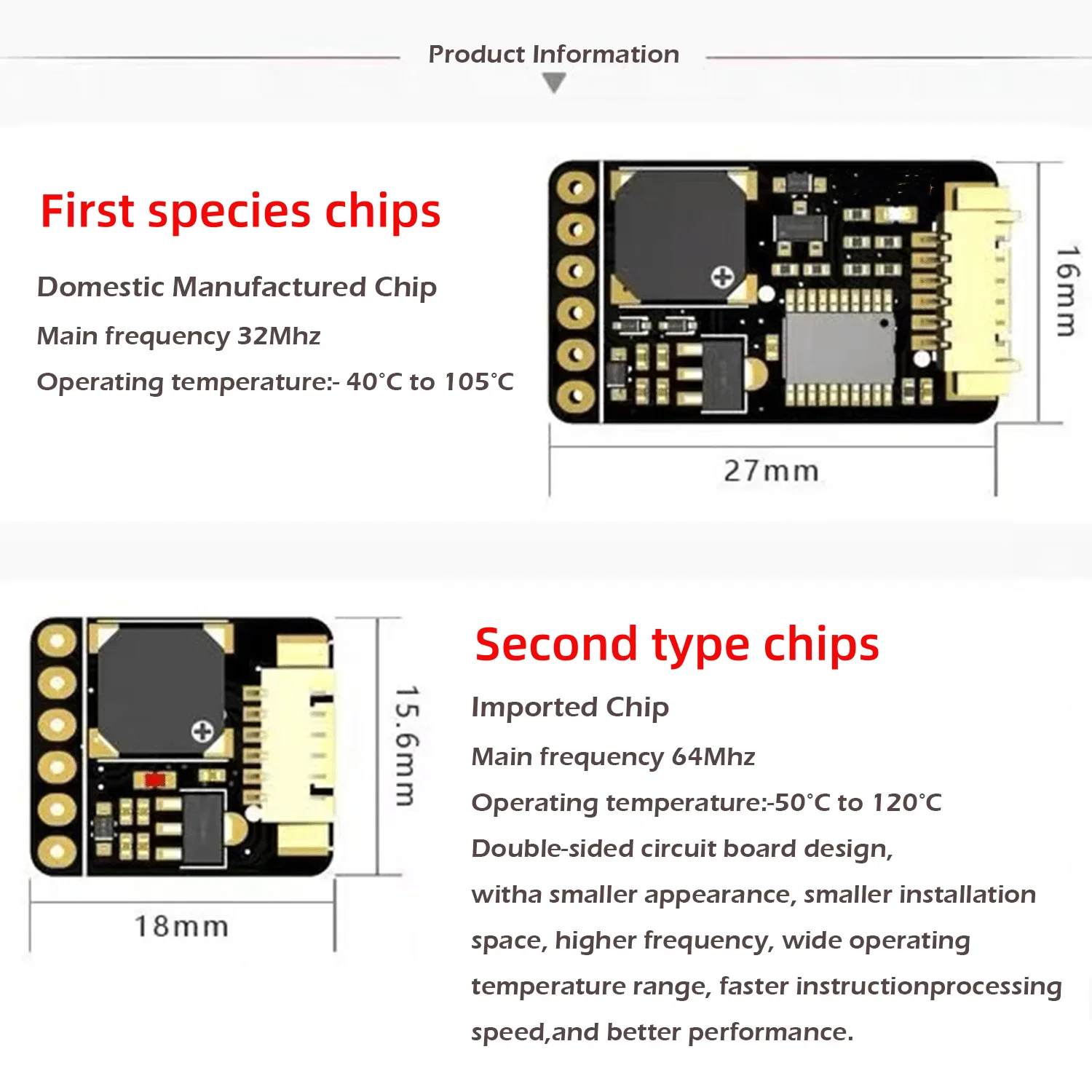 Product Information

First species chips

Domestic Manufactured Chip

Main frequency 32Mhz

Operating temperature:- 40°C to 105°C

16mm

27mm

15.6mm

18mm

Second type chips

Imported Chip

Main frequency 64Mhz

Operating temperature:-50°C to 120°C

Double-sided circuit board design, witha smaller appearance, smaller installation space, higher frequency, wide operating temperature range, faster instructionprocessing speed,and better performance.