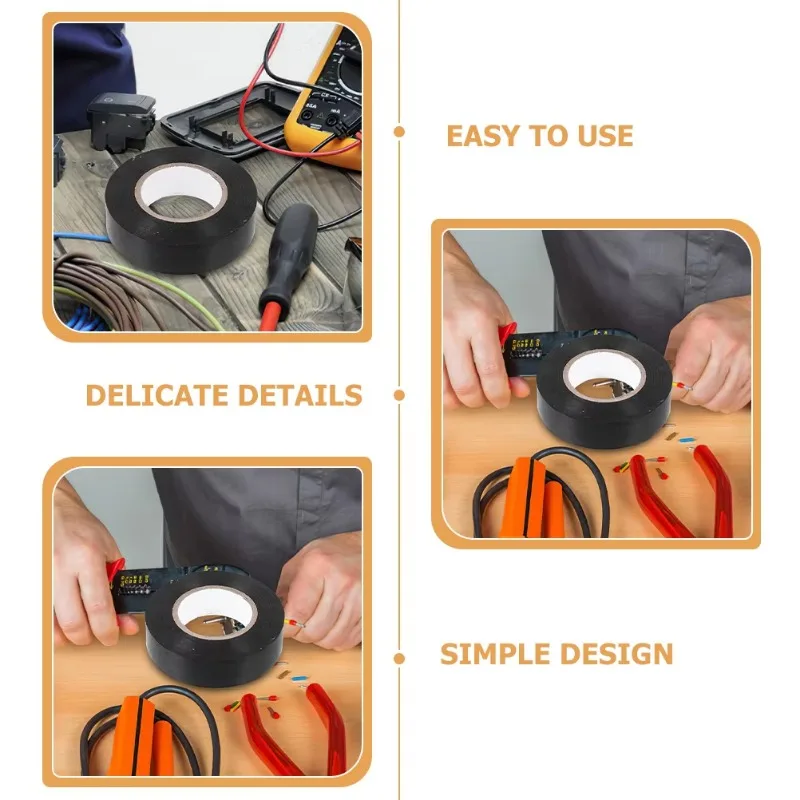 EASY TO USE

DELICATE DETAILS

SIMPLE DESIGN