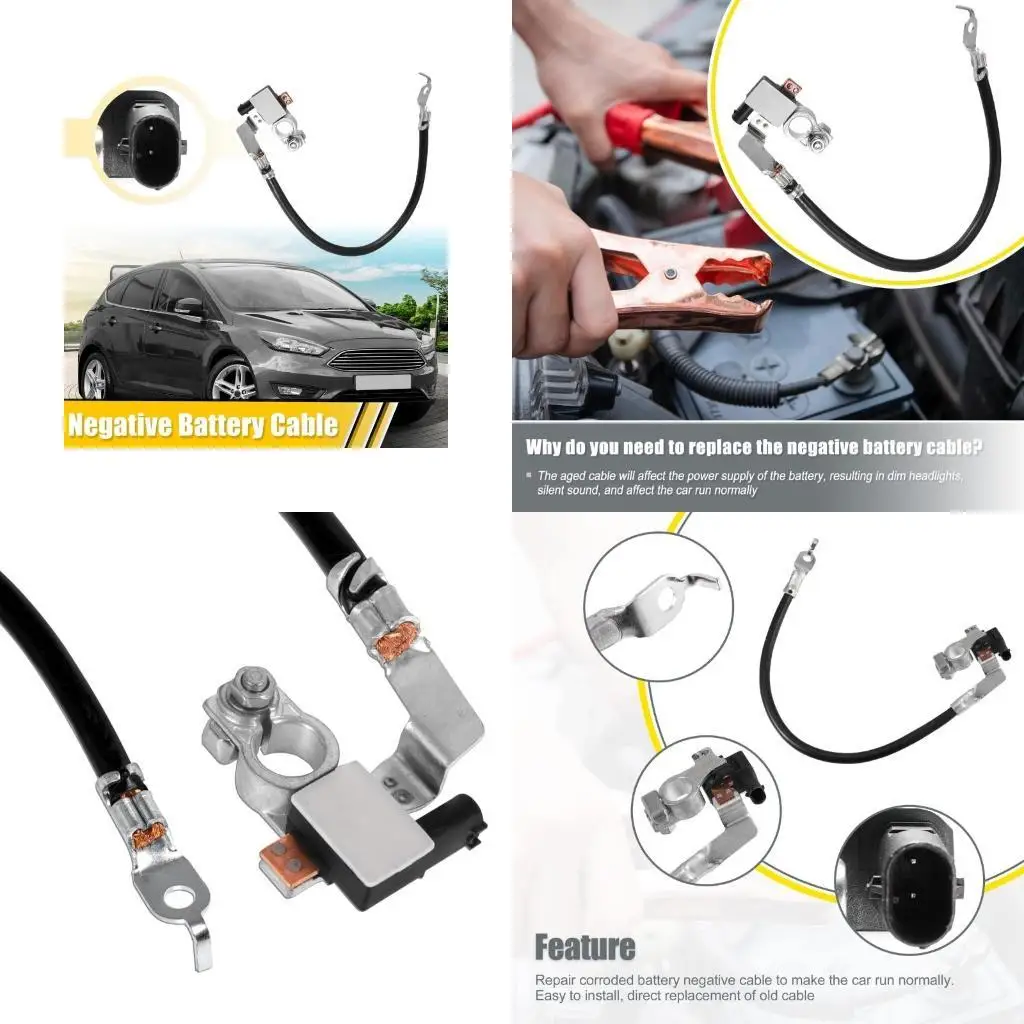 Negative Battery Cable

Why do you need to replace the negative battery cable?

The aged cable will affect the power supply of the battery, resulting in dim headlights, silent sound, and affect the car run normally

Feature

Repair corroded battery negative cable to make the car run normally. Easy to install, direct replacement of old cable