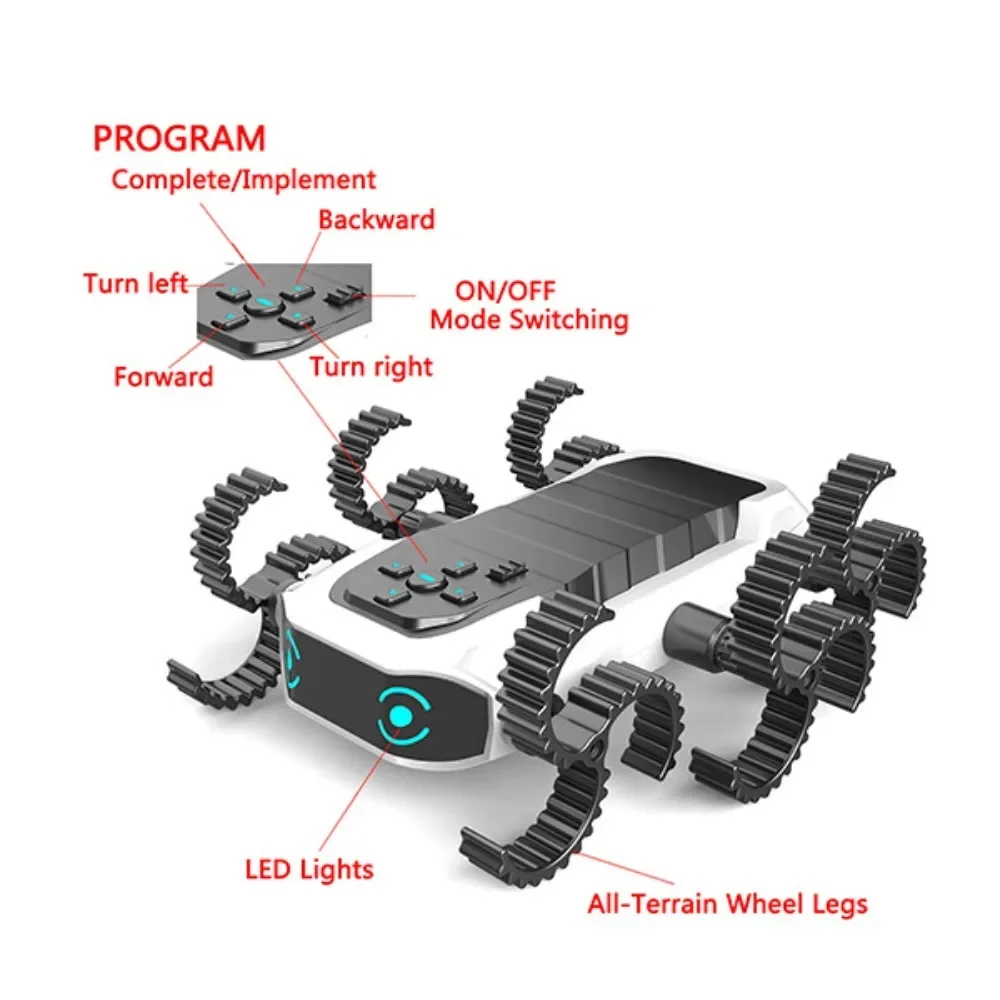 PROGRAM
Complete/Implement
Backward
Turn left
ON/OFF
Mode Switching
Forward
Turn right
LED Lights
All-Terrain Wheel Legs