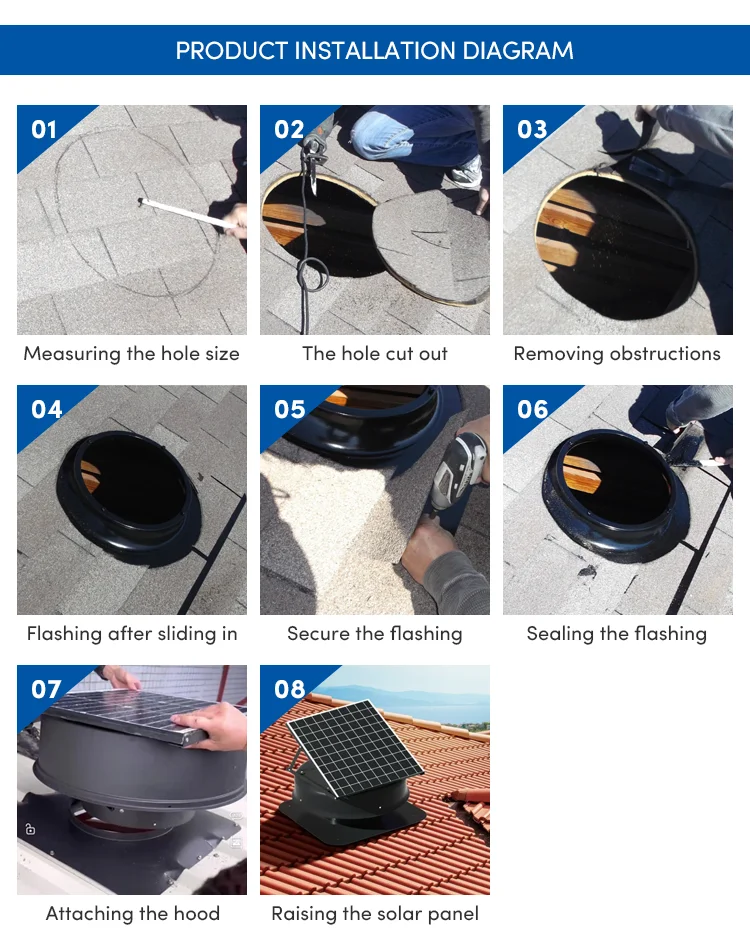 PRODUCT INSTALLATION DIAGRAM

01
Measuring the hole size

02
The hole cut out

03
Removing obstructions

04
Flashing after sliding in

05
Secure the flashing

06
Sealing the flashing

07
Attaching the hood

08
Raising the solar panel