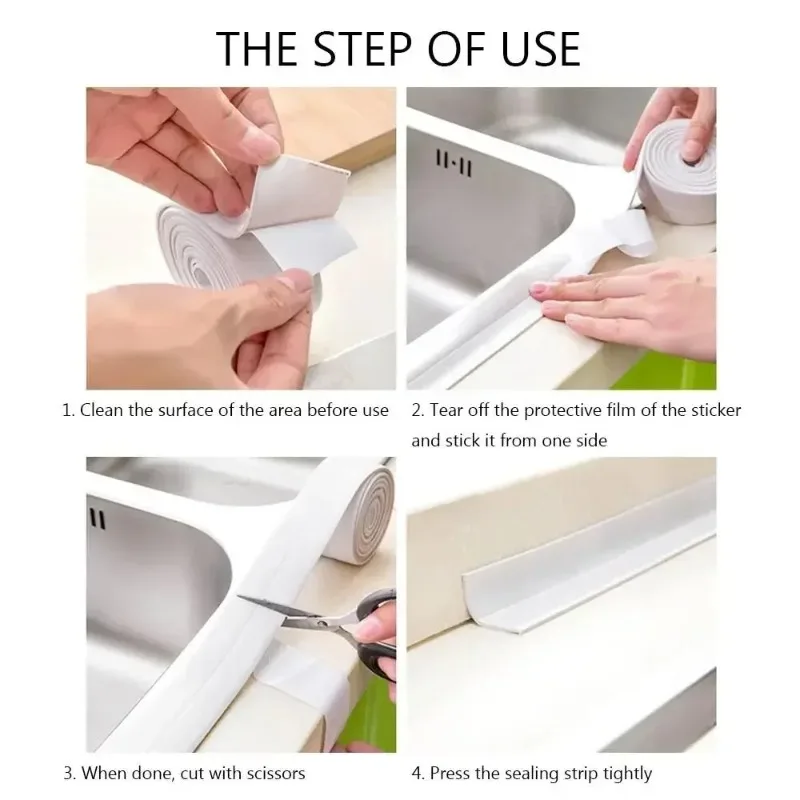 THE STEP OF USE

1. Clean the surface of the area before use

2. Tear off the protective film of the sticker and stick it from one side

3. When done, cut with scissors

4. Press the sealing strip tightly