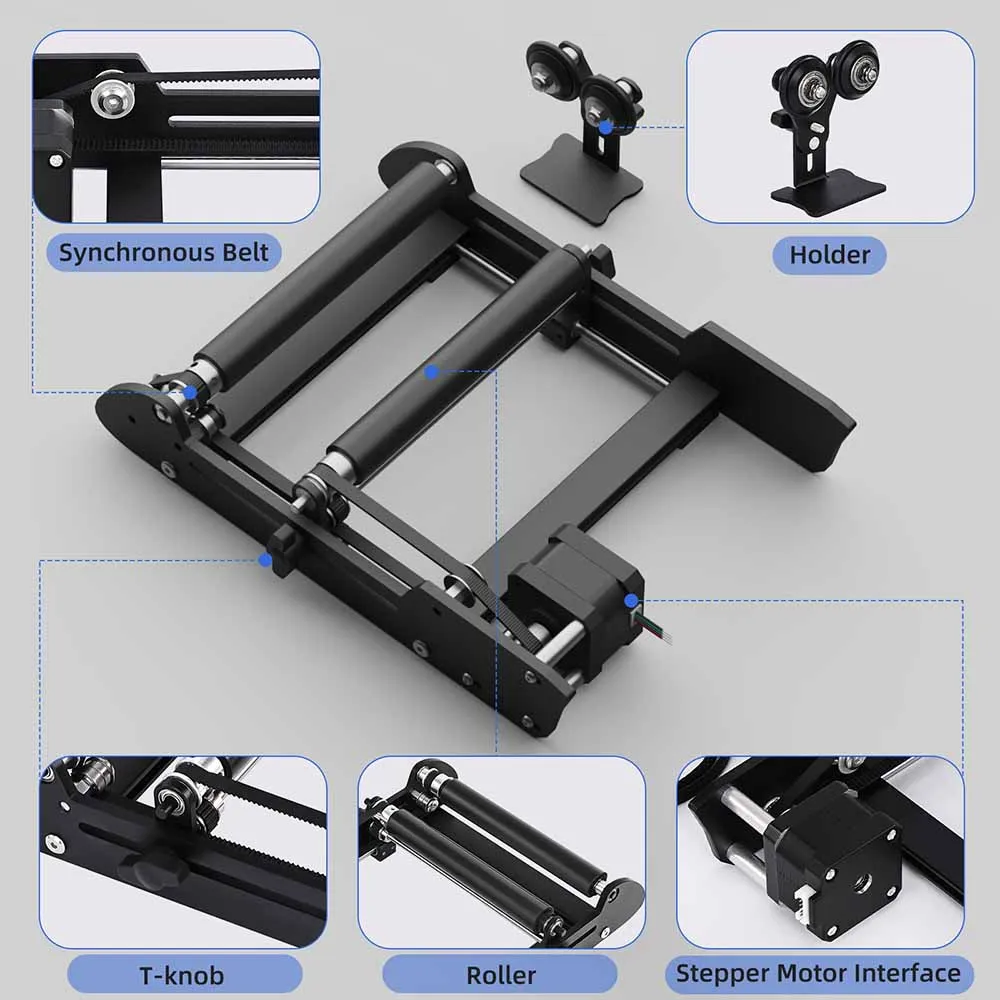 Synchronous Belt

Holder

T-knob

Roller

Stepper Motor Interface