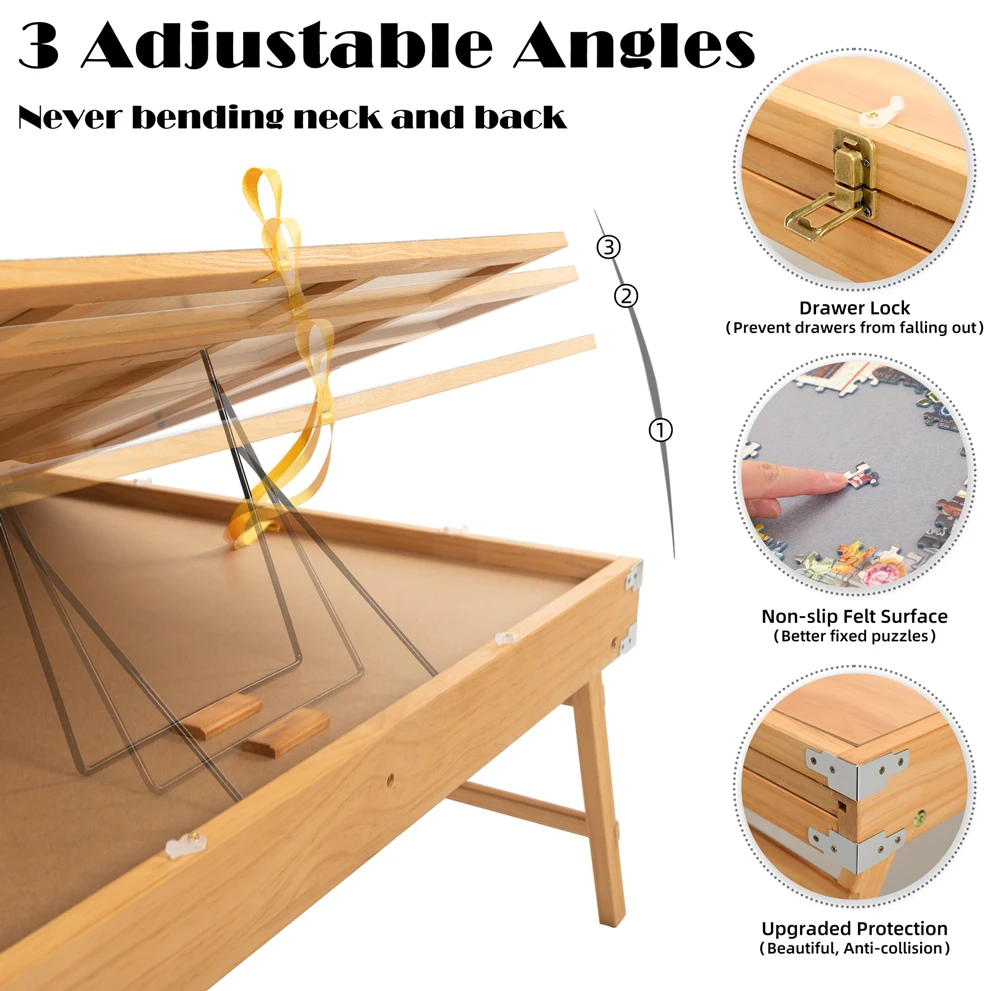 3 Adjustable Angles

Never bending neck and back

③
②
①

Drawer Lock
(Prevent drawers from falling out)

Non-slip Felt Surface
(Better fixed puzzles)

Upgraded Protection
(Beautiful, Anti-collision)