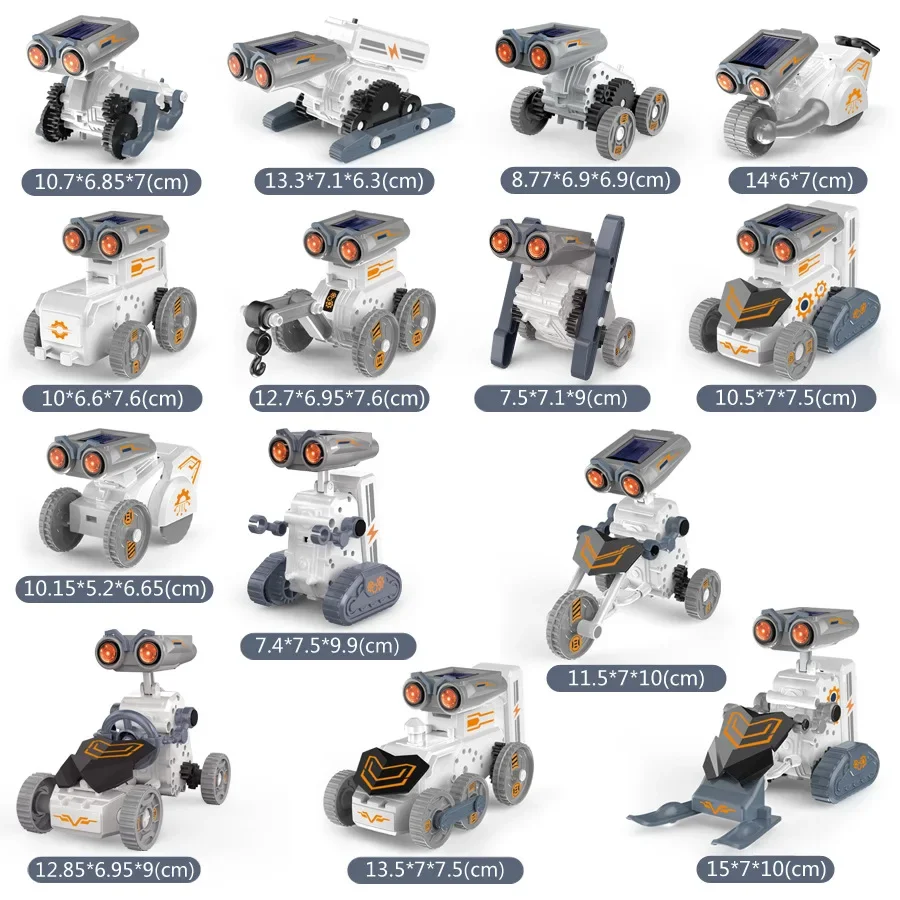 10.7*6.85*7(cm)
13.3*7.1*6.3(cm)
8.77*6.9*6.9(cm)
14*6*7(cm)

10*6.6*7.6(cm)
12.7*6.95*7.6(cm)
7.5*7.1*9(cm)
10.5*7*7.5(cm)

10.15*5.2*6.65(cm)
7.4*7.5*9.9(cm)
11.5*7*10(cm)

12.85*6.95*9(cm)
13.5*7*7.5(cm)
15*7*10(cm)