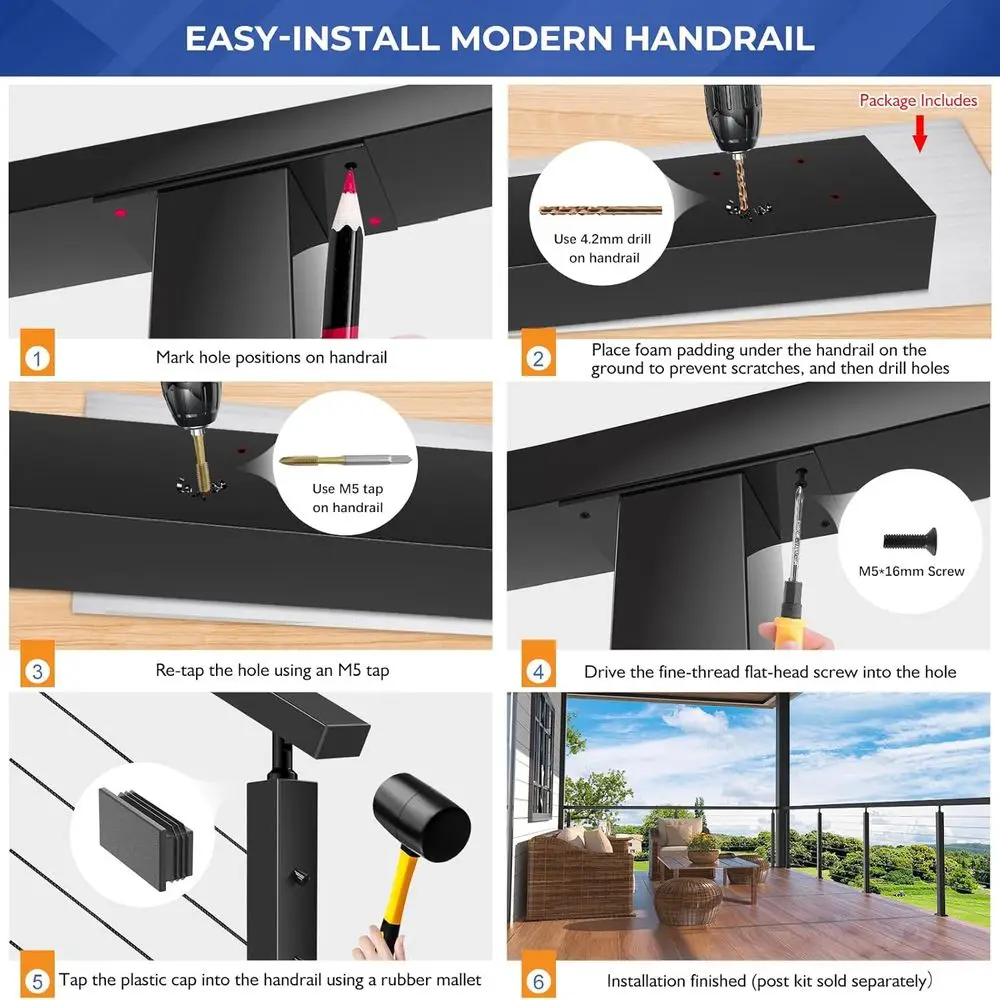 EASY-INSTALL MODERN HANDRAIL

1 Mark hole positions on handrail

Package Includes

Use 4.2mm drill on handrail

2 Place foam padding under the handrail on the ground to prevent scratches, and then drill holes

Use M5 tap on handrail

3 Re-tap the hole using an M5 tap

M5*16mm Screw

4 Drive the fine-thread flat-head screw into the hole

5 Tap the plastic cap into the handrail using a rubber mallet

6 Installation finished (post kit sold separately)