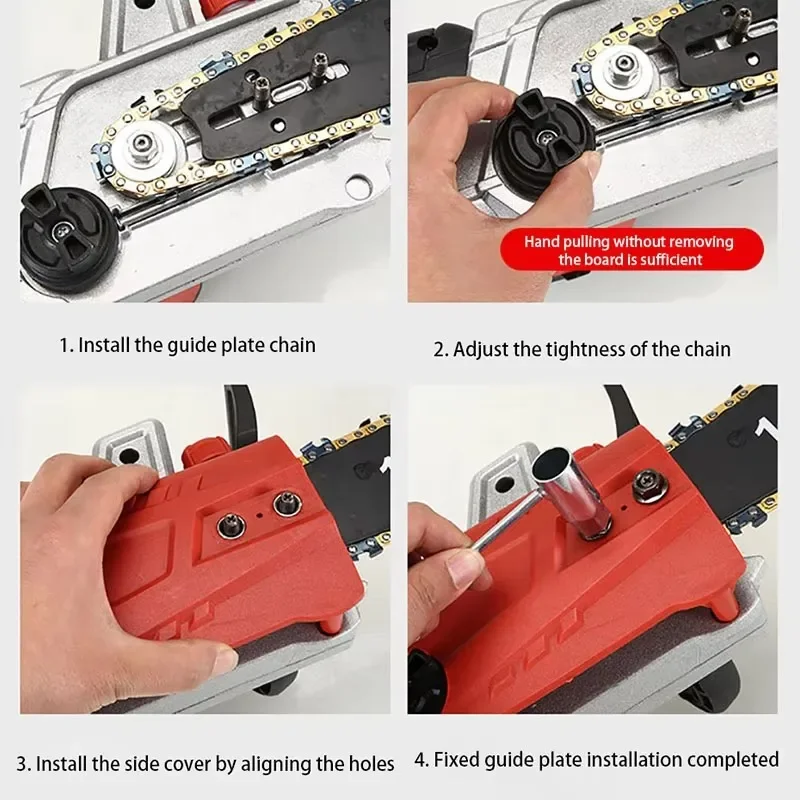 Hand pulling without removing the board is sufficient

1. Install the guide plate chain

2. Adjust the tightness of the chain

3. Install the side cover by aligning the holes

4. Fixed guide plate installation completed