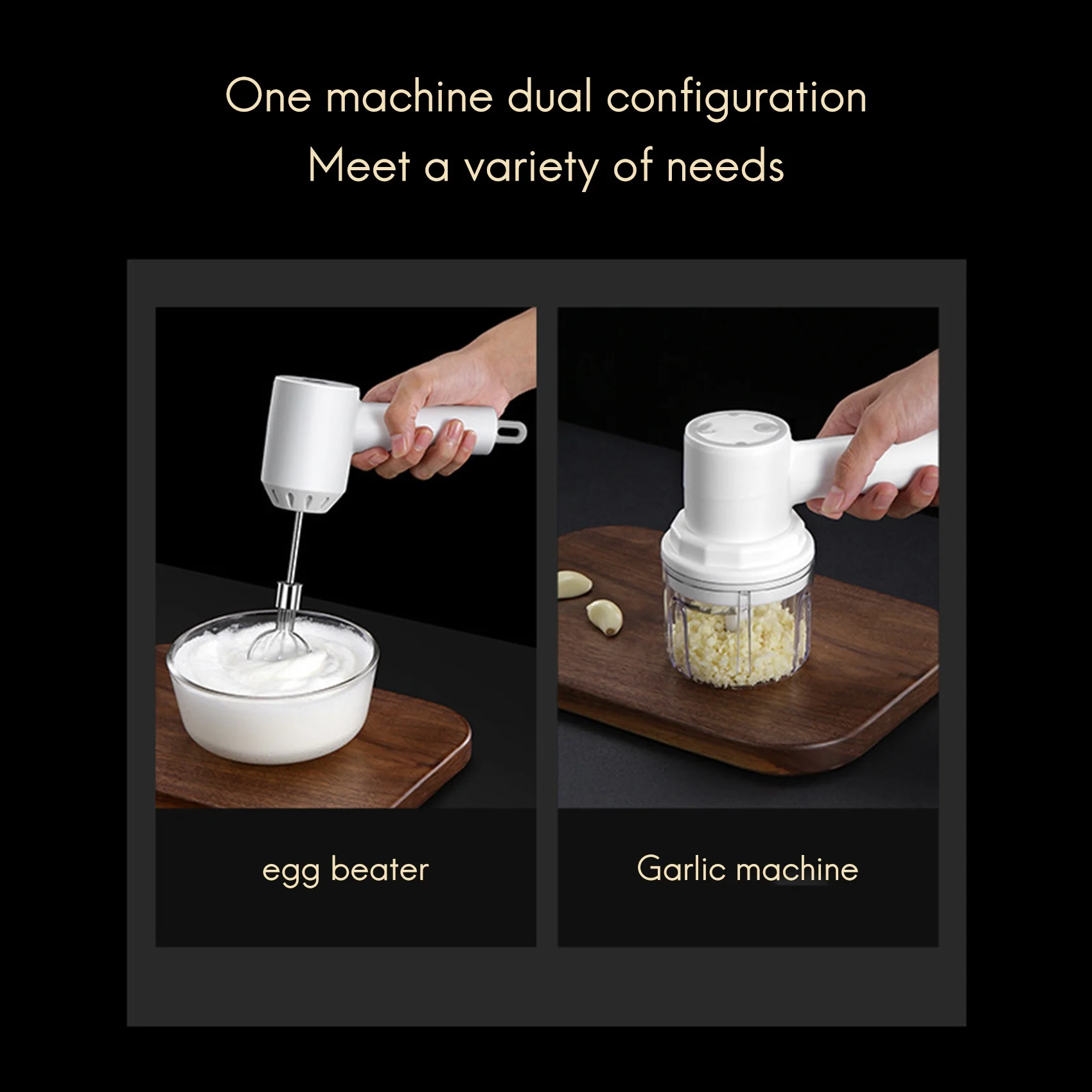 One machine dual configuration
Meet a variety of needs

egg beater

Garlic machine