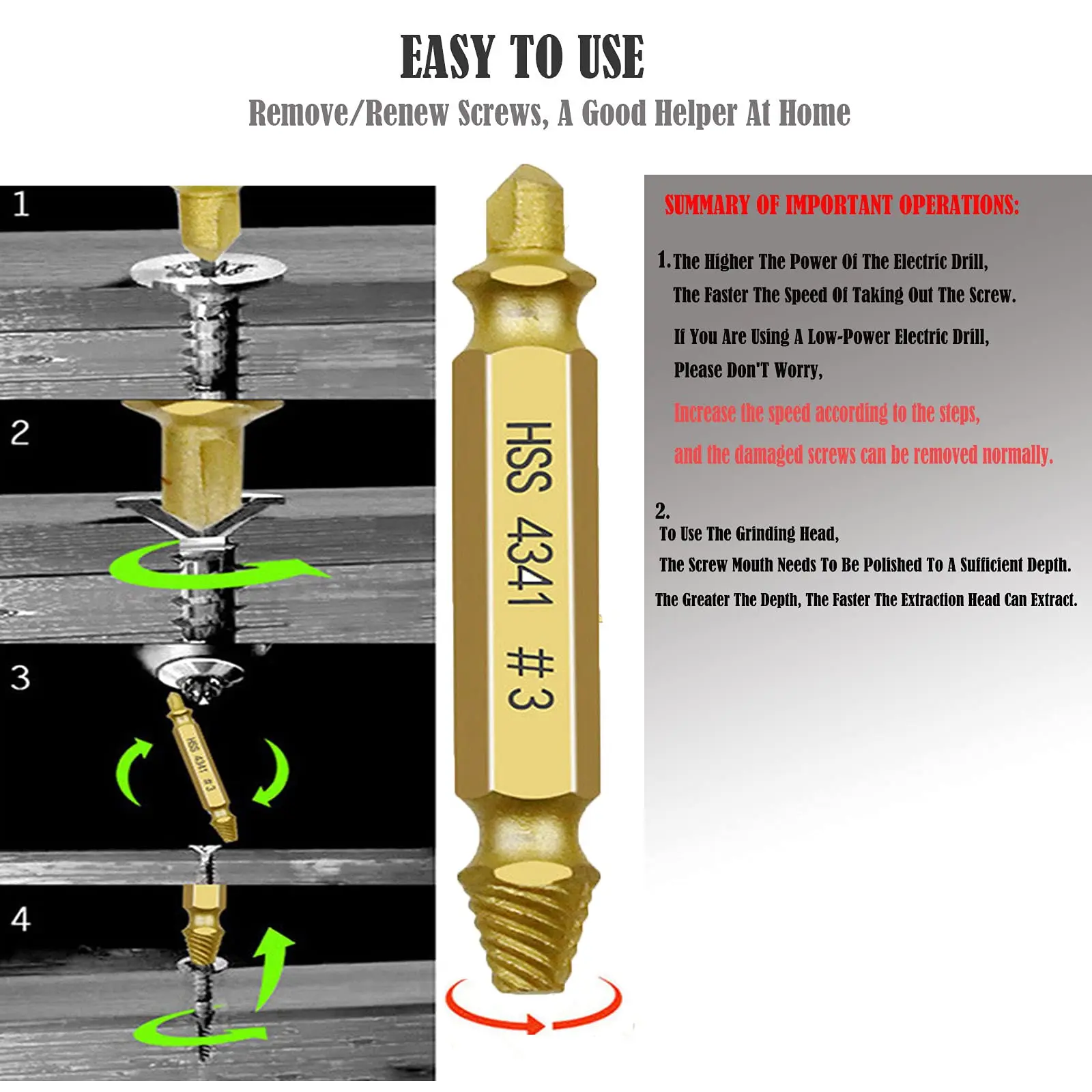 EASY TO USE

Remove/Renew Screws, A Good Helper At Home

1

2

3

HSS 4341 #3

4

HSS 4341 #3

SUMMARY OF IMPORTANT OPERATIONS:

1. The Higher The Power Of The Electric Drill, The Faster The Speed Of Taking Out The Screw.

If You Are Using A Low-Power Electric Drill, Please Don'T Worry,

Increase the speed according to the steps, and the damaged screws can be removed normally.

2. To Use The Grinding Head, The Screw Mouth Needs To Be Polished To A Sufficient Depth. The Greater The Depth, The Faster The Extraction Head Can Extract.