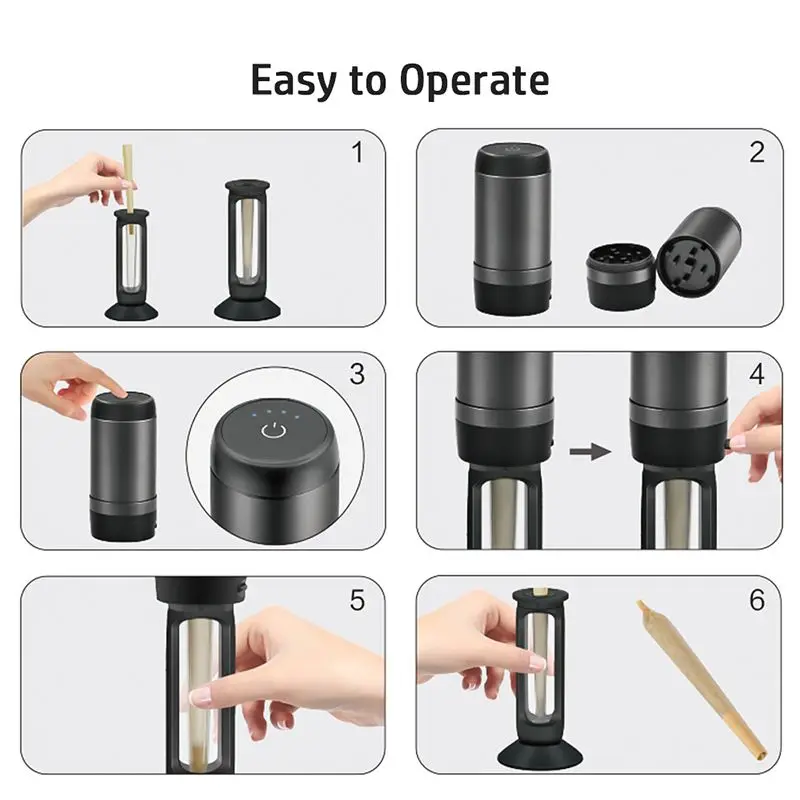 Easy to Operate

1

2

3

4

5

6