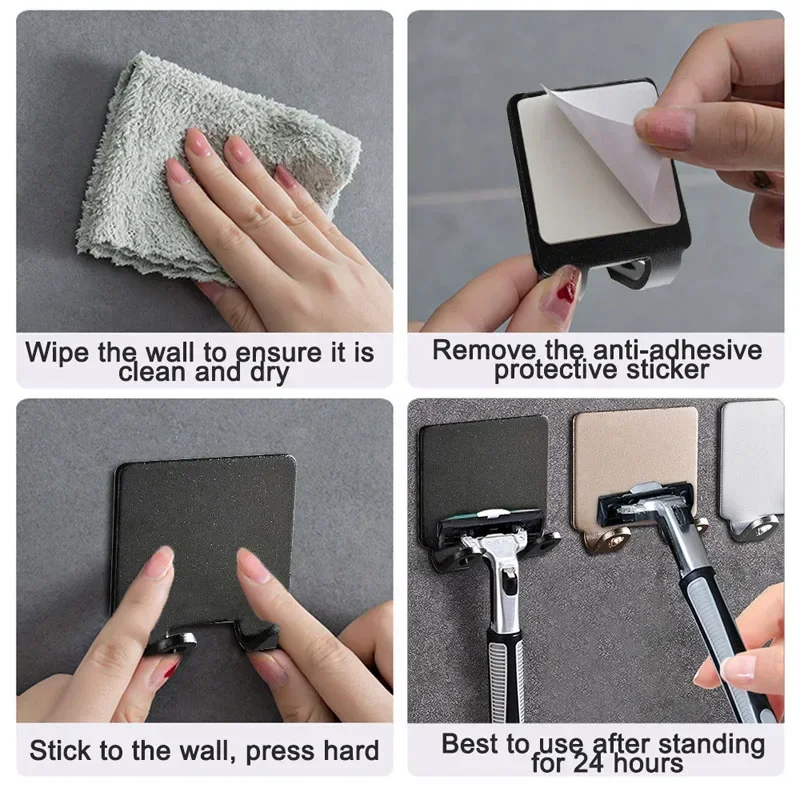 Wipe the wall to ensure it is clean and dry

Remove the anti-adhesive protective sticker

Stick to the wall, press hard

Best to use after standing for 24 hours