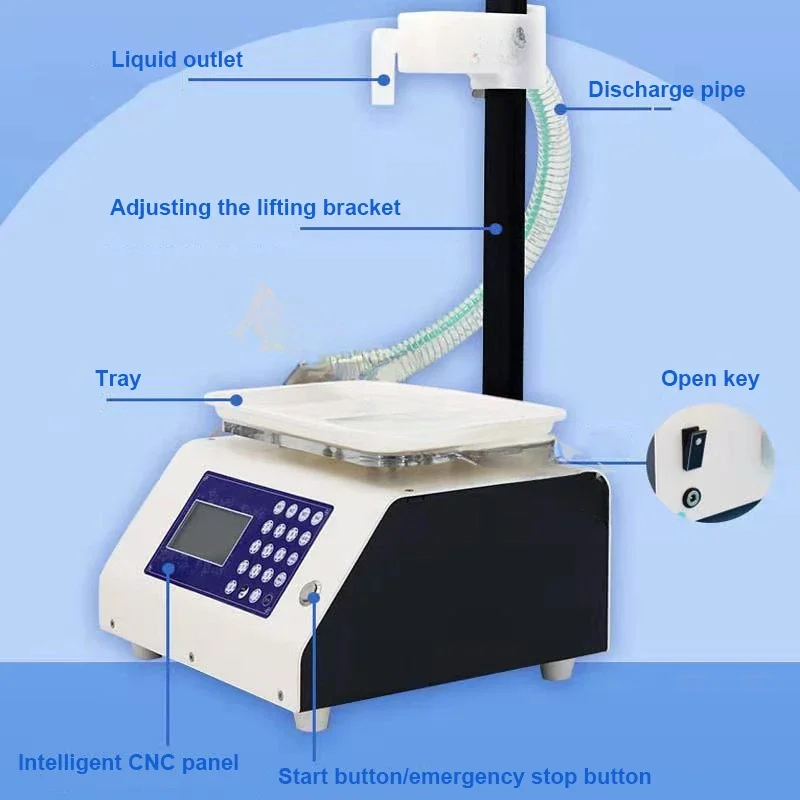 Liquid outlet

Discharge pipe

Adjusting the lifting bracket

Tray

Open key

Intelligent CNC panel

Start button/emergency stop button