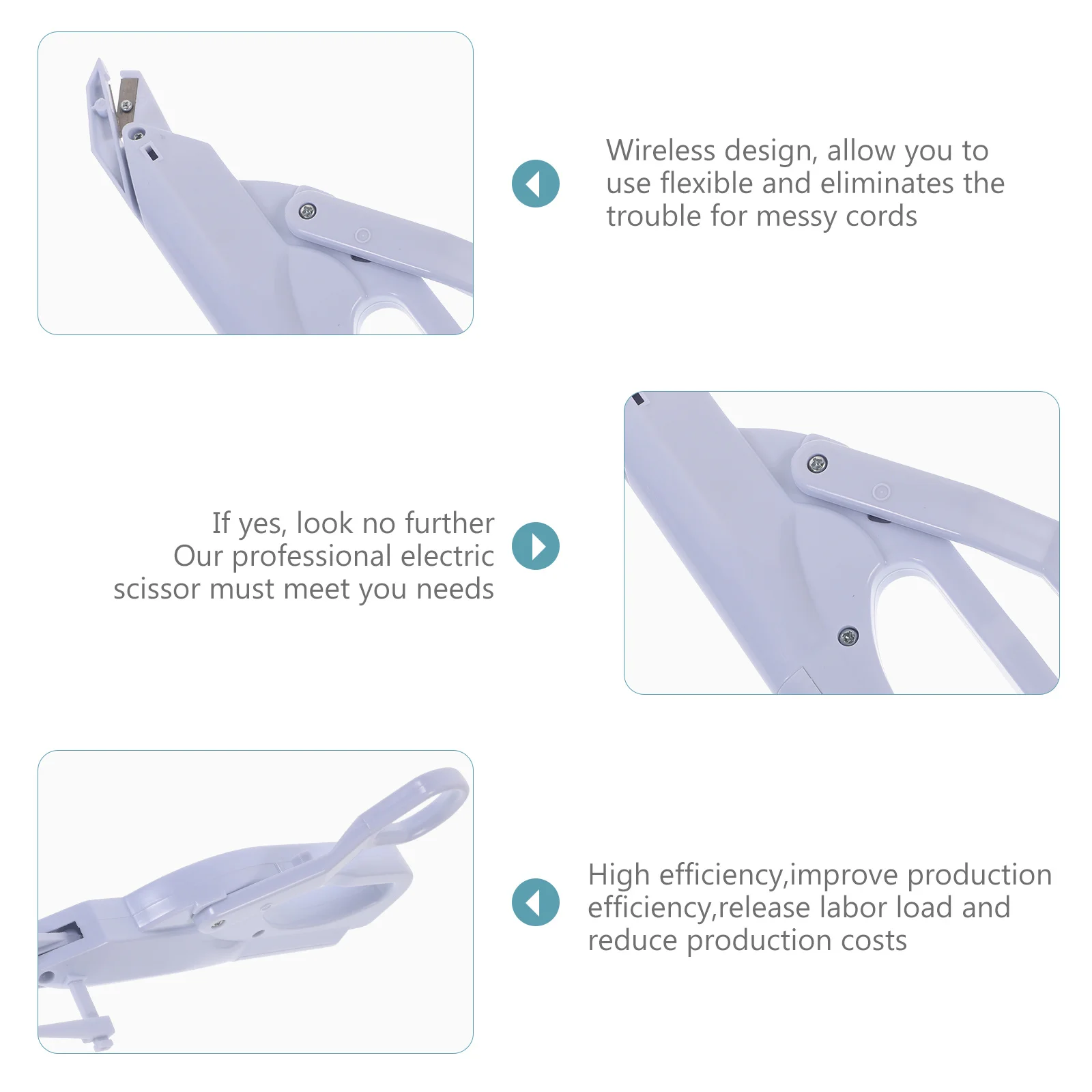 Wireless design, allow you to use flexible and eliminates the trouble for messy cords

If yes, look no further
Our professional electric scissor must meet you needs

High efficiency,improve production efficiency,release labor load and reduce production costs