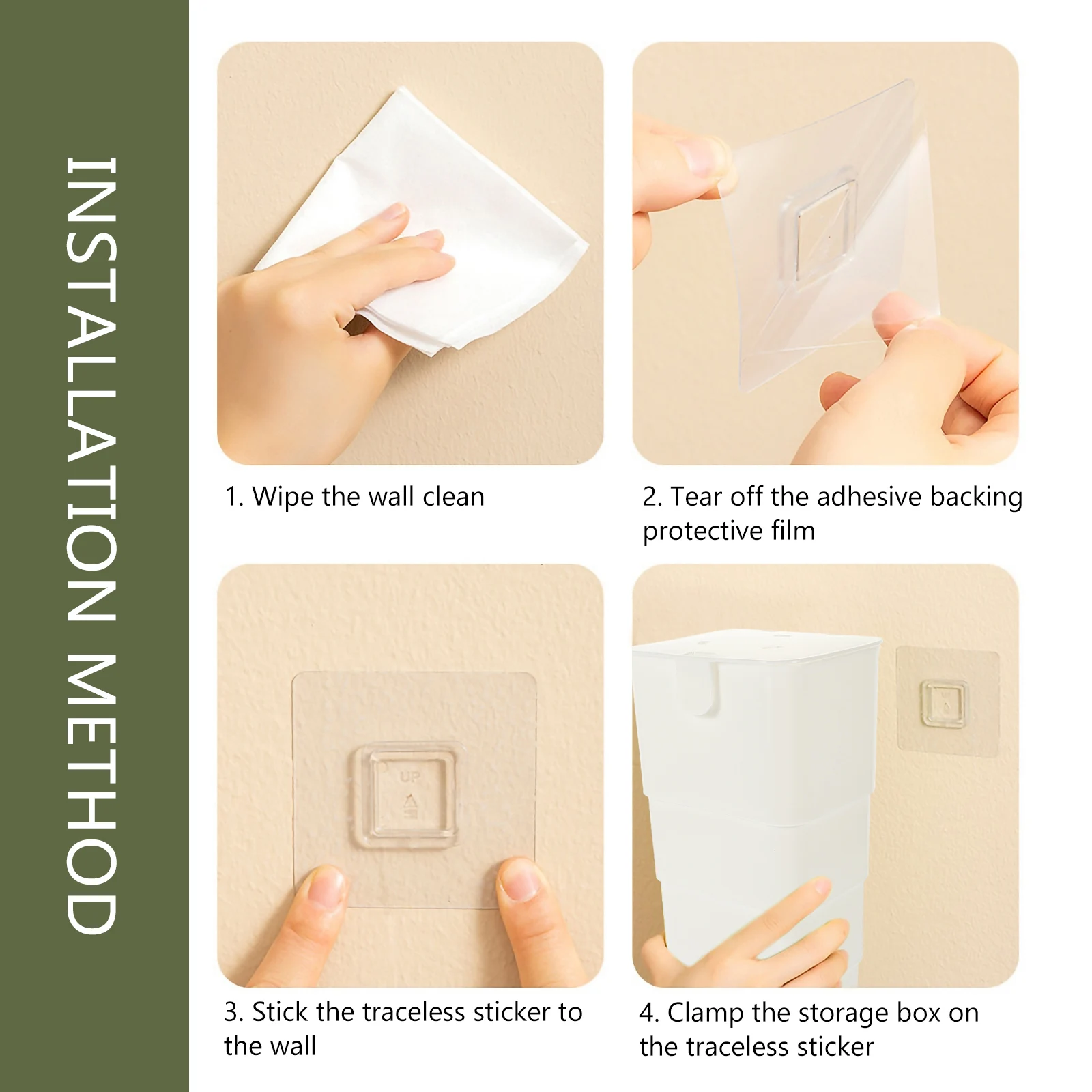 INSTALLATION METHOD

1. Wipe the wall clean

2. Tear off the adhesive backing protective film

UP

3. Stick the traceless sticker to the wall

4. Clamp the storage box on the traceless sticker