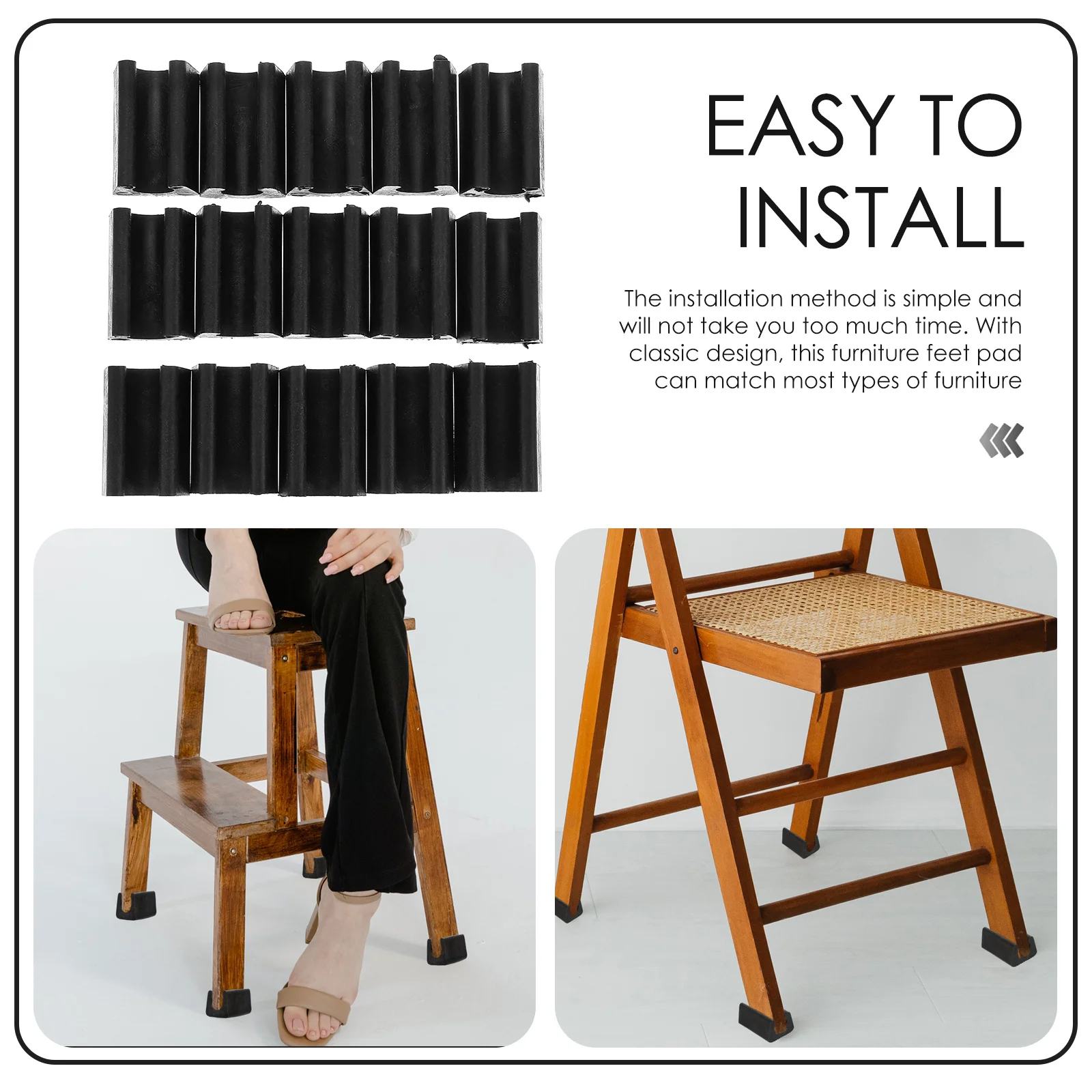 EASY TO INSTALL

The installation method is simple and will not take you too much time. With classic design, this furniture feet pad can match most types of furniture