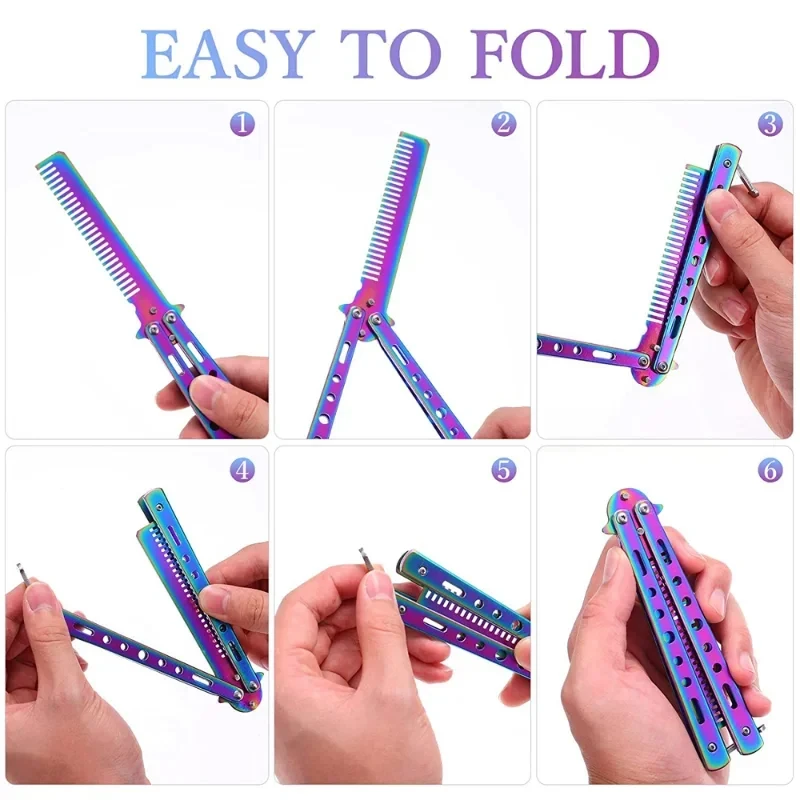 EASY TO FOLD

1

2

3

4

5

6