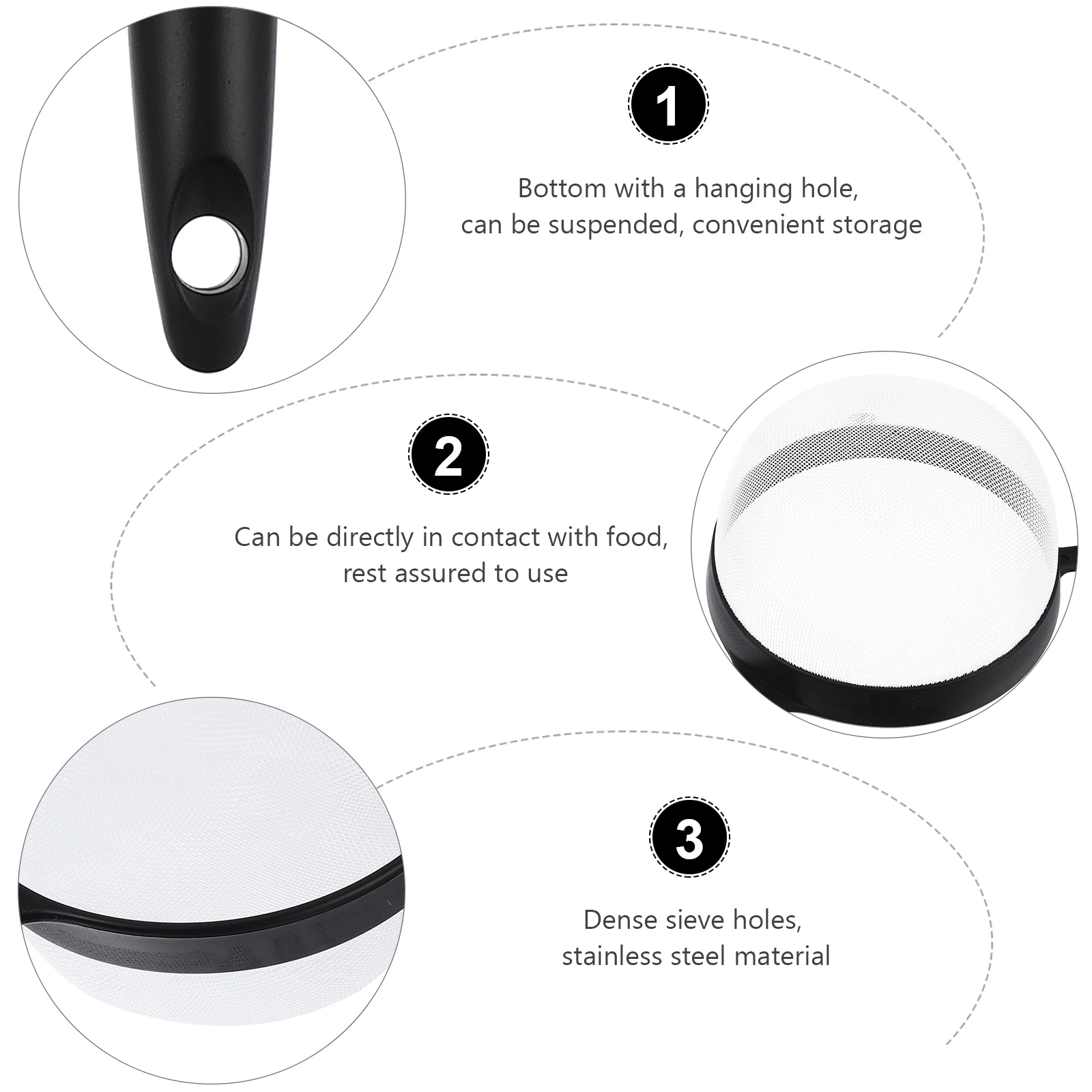 1

Bottom with a hanging hole,
can be suspended, convenient storage

2

Can be directly in contact with food,
rest assured to use

3

Dense sieve holes,
stainless steel material