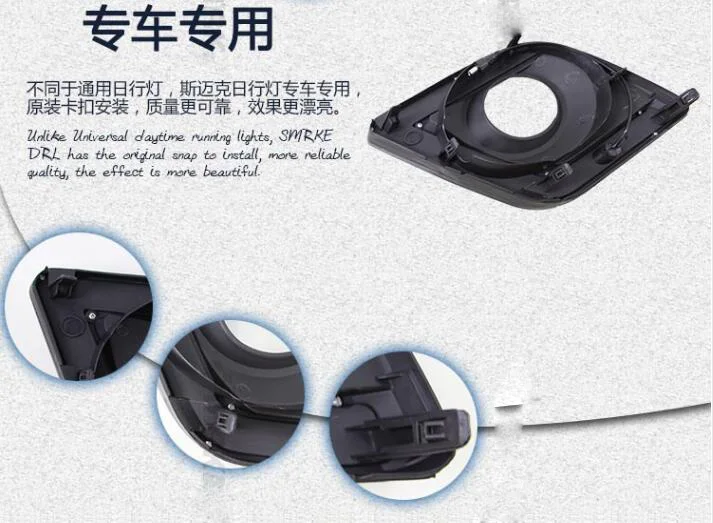 专车专用

不同于通用日行灯，斯迈克日行灯专车专用，原装卡扣安装，质量更可靠，效果更漂亮。

Unlike Universal daytime running lights, SMRKE DRL has the original snap to install, more reliable quality, the effect is more beautiful.