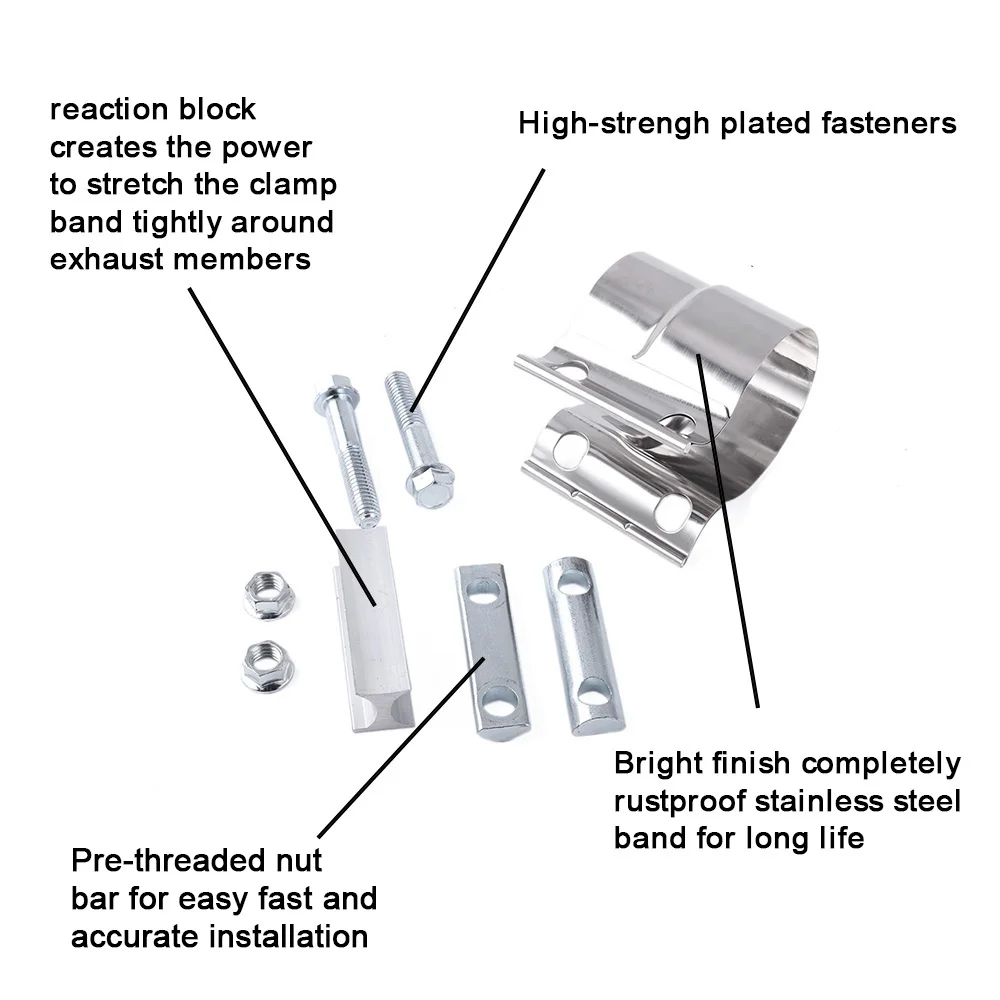 reaction block creates the power to stretch the clamp band tightly around exhaust members

High-strengh plated fasteners

Bright finish completely rustproof stainless steel band for long life

Pre-threaded nut bar for easy fast and accurate installation