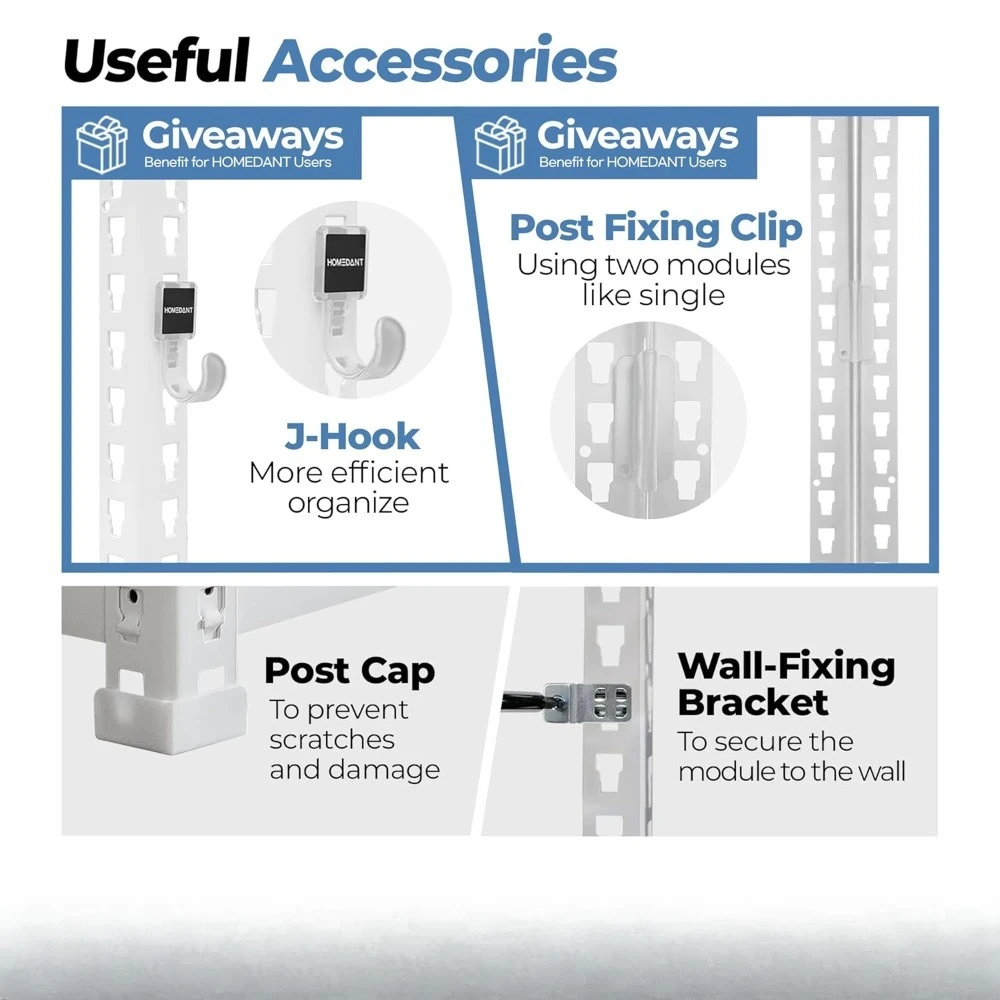 Useful Accessories

Giveaways
Benefit for HOMEDANT Users

HOMEDANT

HOMEDANT

J-Hook
More efficient organize

Giveaways
Benefit for HOMEDANT Users

Post Fixing Clip
Using two modules like single

Post Cap
To prevent scratches and damage

Wall-Fixing Bracket
To secure the module to the wall