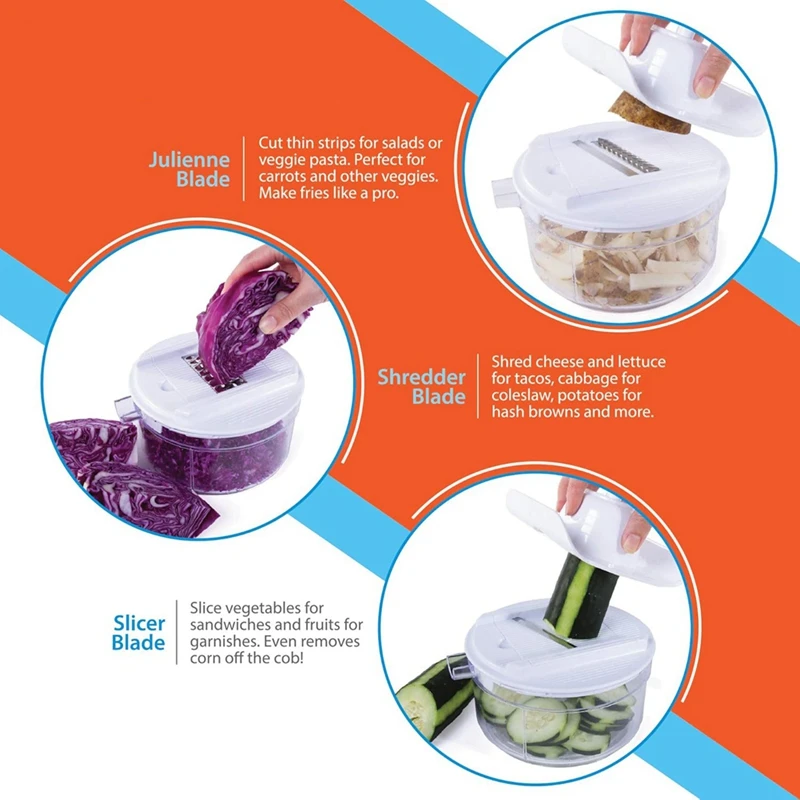 Julienne Blade

Cut thin strips for salads or veggie pasta. Perfect for carrots and other veggies. Make fries like a pro.

Shredder Blade

Shred cheese and lettuce for tacos, cabbage for coleslaw, potatoes for hash browns and more.

Slicer Blade

Slice vegetables for sandwiches and fruits for garnishes. Even removes corn off the cob!