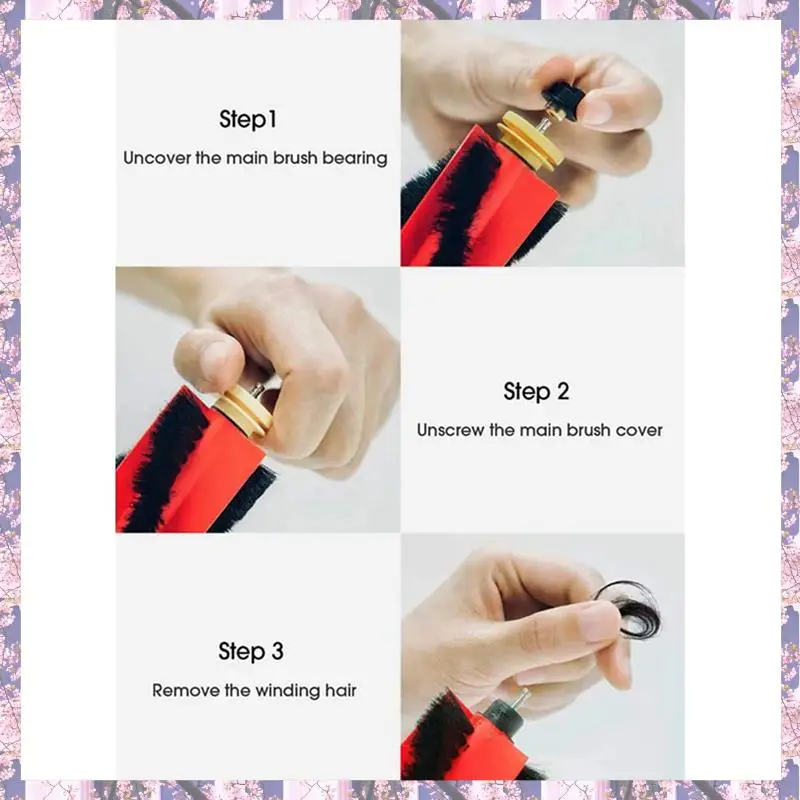 Step1
Uncover the main brush bearing

Step 2
Unscrew the main brush cover

Step 3
Remove the winding hair